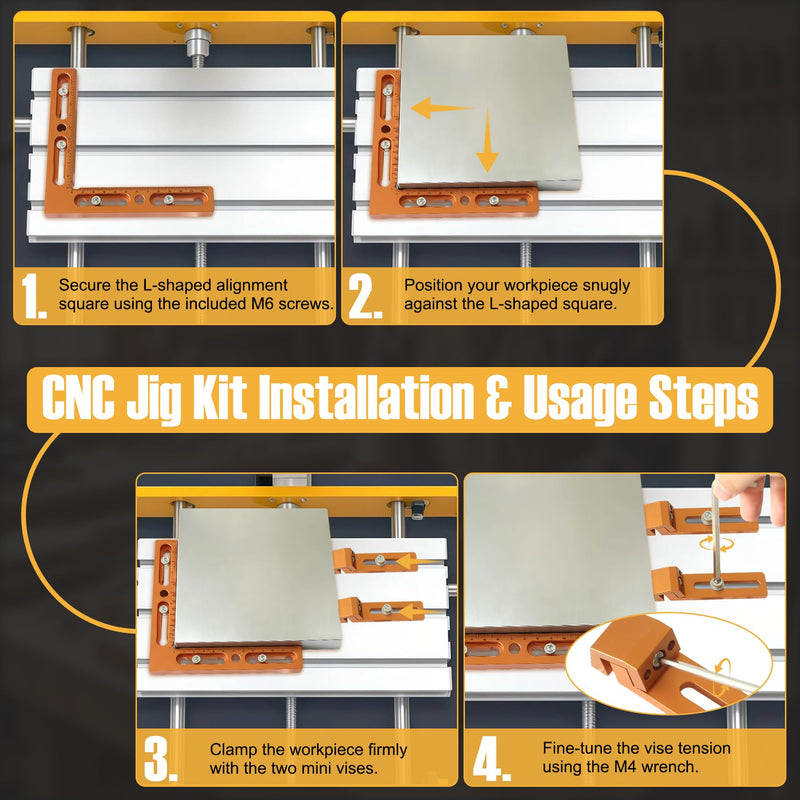 1. Secure the L-shaped alignment square using the included M6 screws.

2. Position your workpiece snugly against the L-shaped square.

CNC Jig Kit Installation & Usage Steps

3. Clamp the workpiece firmly with the two mini vises.

4. Fine-tune the vise tension using the M4 wrench.