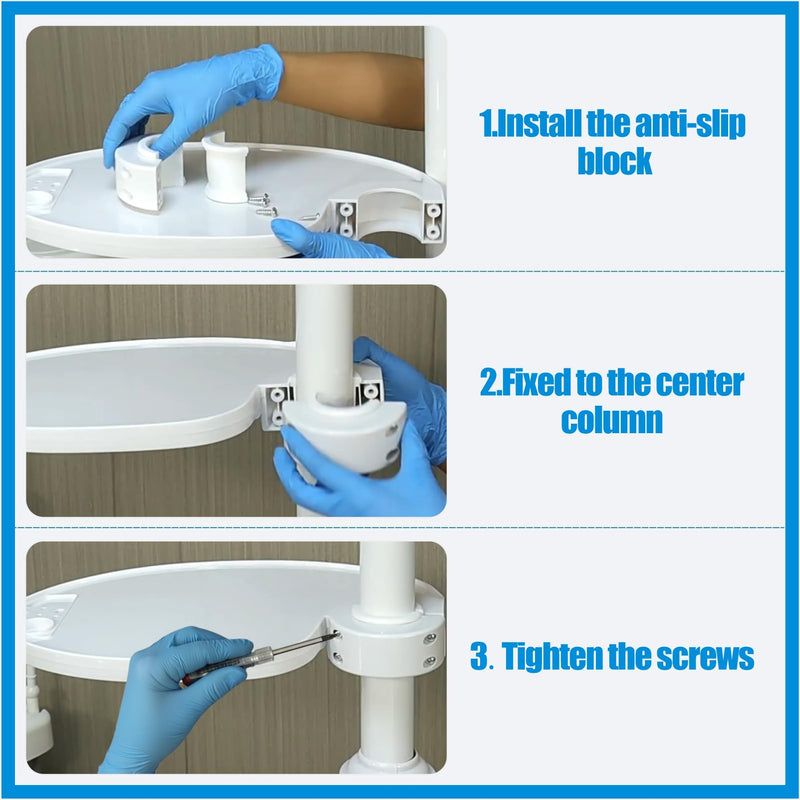 1.Install the anti-slip block

2.Fixed to the center column

3. Tighten the screws