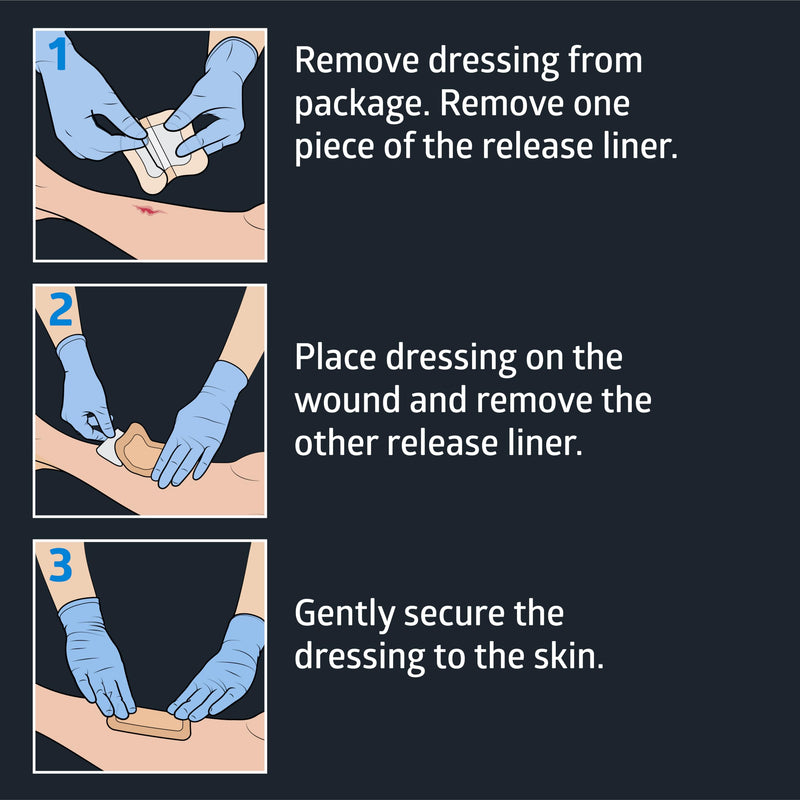 1

Remove dressing from package. Remove one piece of the release liner.

2

Place dressing on the wound and remove the other release liner.

3

Gently secure the dressing to the skin.