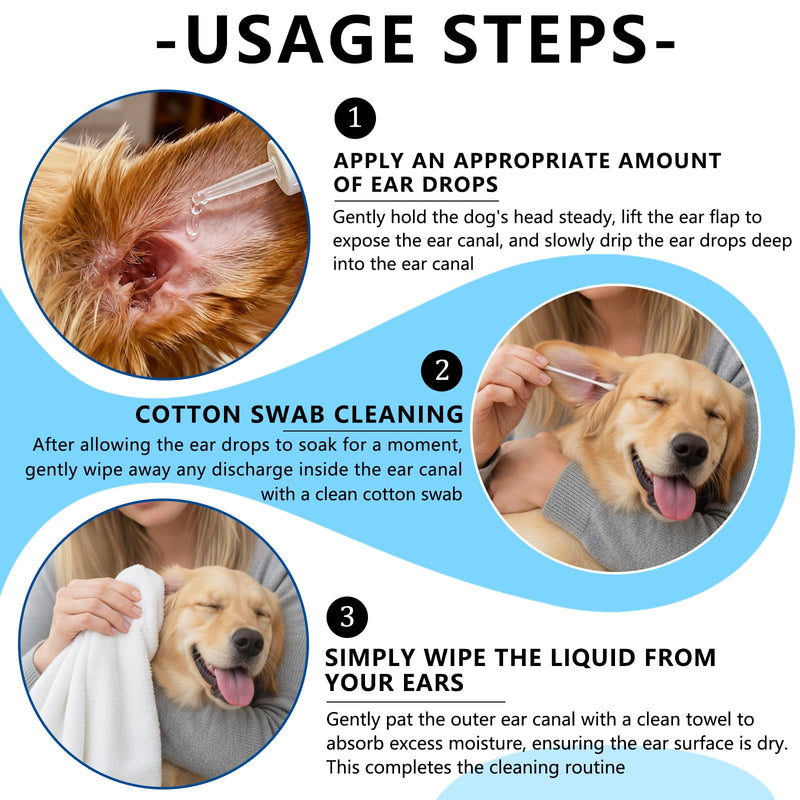 -USAGE STEPS-

1

APPLY AN APPROPRIATE AMOUNT OF EAR DROPS

Gently hold the dog's head steady, lift the ear flap to expose the ear canal, and slowly drip the ear drops deep into the ear canal

2

COTTON SWAB CLEANING

After allowing the ear drops to soak for a moment, gently wipe away any discharge inside the ear canal with a clean cotton swab

3

SIMPLY WIPE THE LIQUID FROM YOUR EARS

Gently pat the outer ear canal with a clean towel to absorb excess moisture, ensuring the ear surface is dry. This completes the cleaning routine