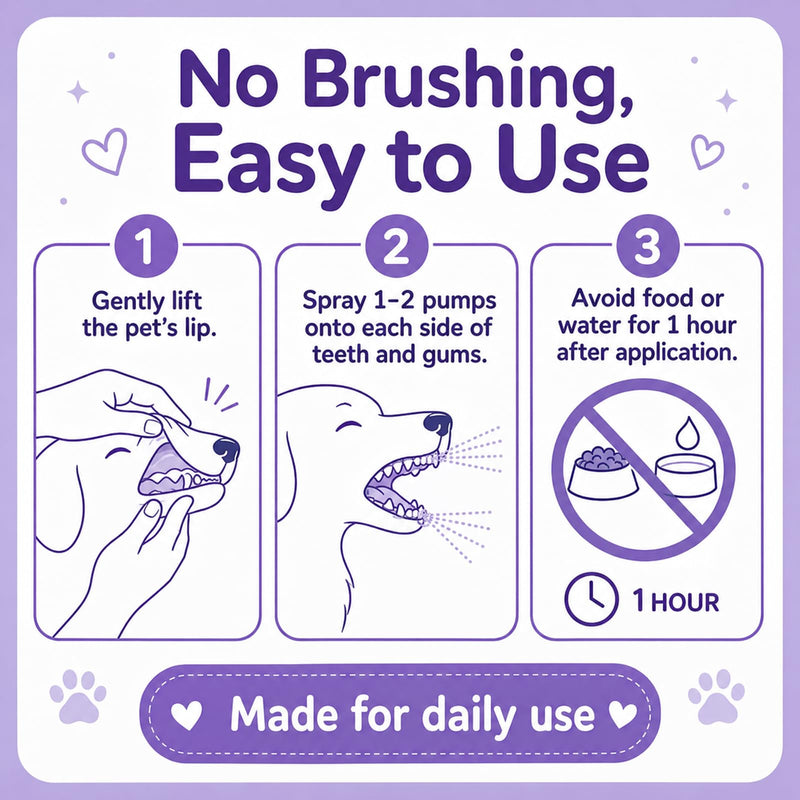 No Brushing, Easy to Use

1
Gently lift the pet's lip.

2
Spray 1–2 pumps onto each side of teeth and gums.

3
Avoid food or water for 1 hour after application.

1 HOUR

♥ Made for daily use ♥