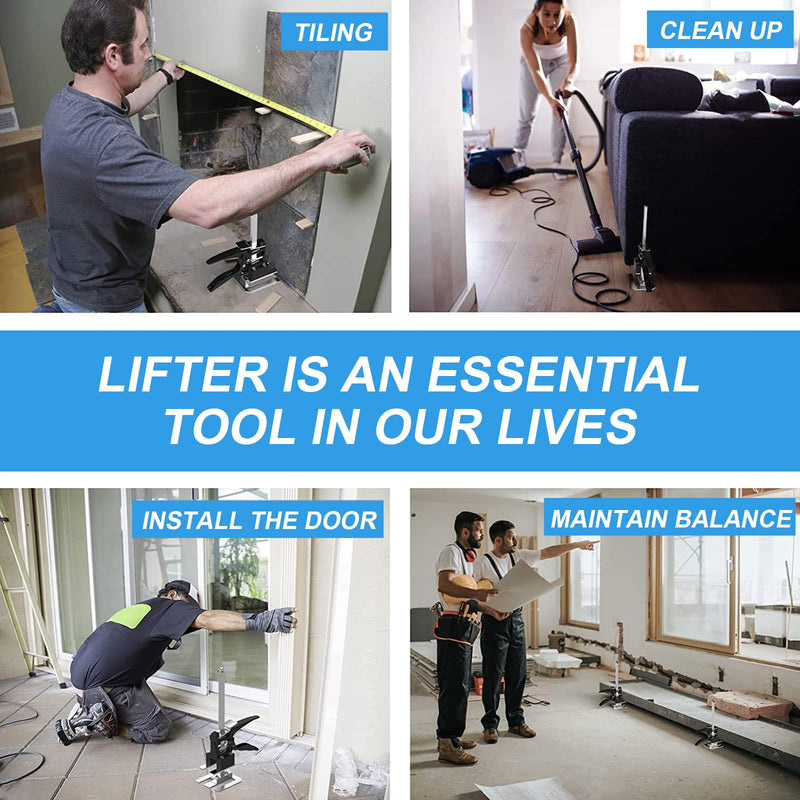 TILING

CLEAN UP

LIFTER IS AN ESSENTIAL TOOL IN OUR LIVES

INSTALL THE DOOR

MAINTAIN BALANCE