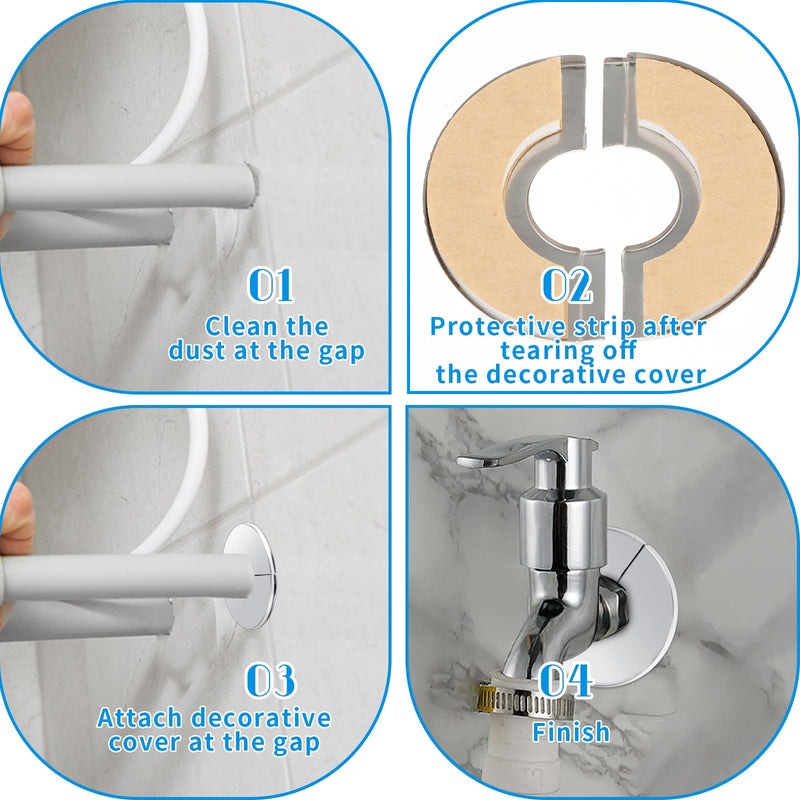 01
Clean the dust at the gap

02
Protective strip after tearing off the decorative cover

03
Attach decorative cover at the gap

04
Finish