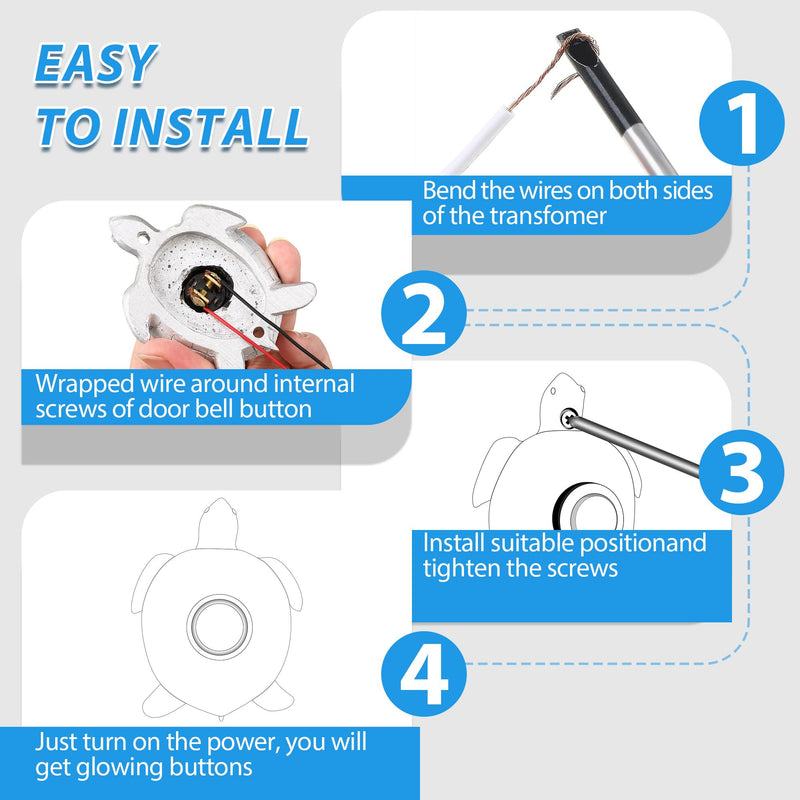 EASY TO INSTALL

1

Bend the wires on both sides of the transfomer

2

Wrapped wire around internal screws of door bell button

3

Install suitable positionand tighten the screws

4

Just turn on the power, you will get glowing buttons