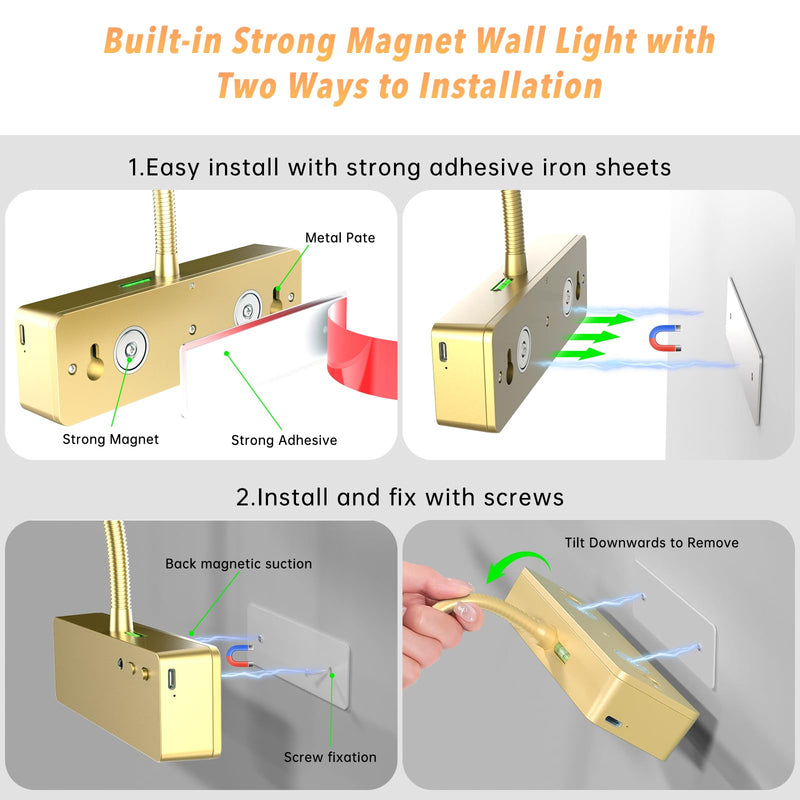 Built-in Strong Magnet Wall Light with Two Ways to Installation

1.Easy install with strong adhesive iron sheets

Metal Pate

Strong Magnet

Strong Adhesive

2.Install and fix with screws

Back magnetic suction

Screw fixation

Tilt Downwards to Remove