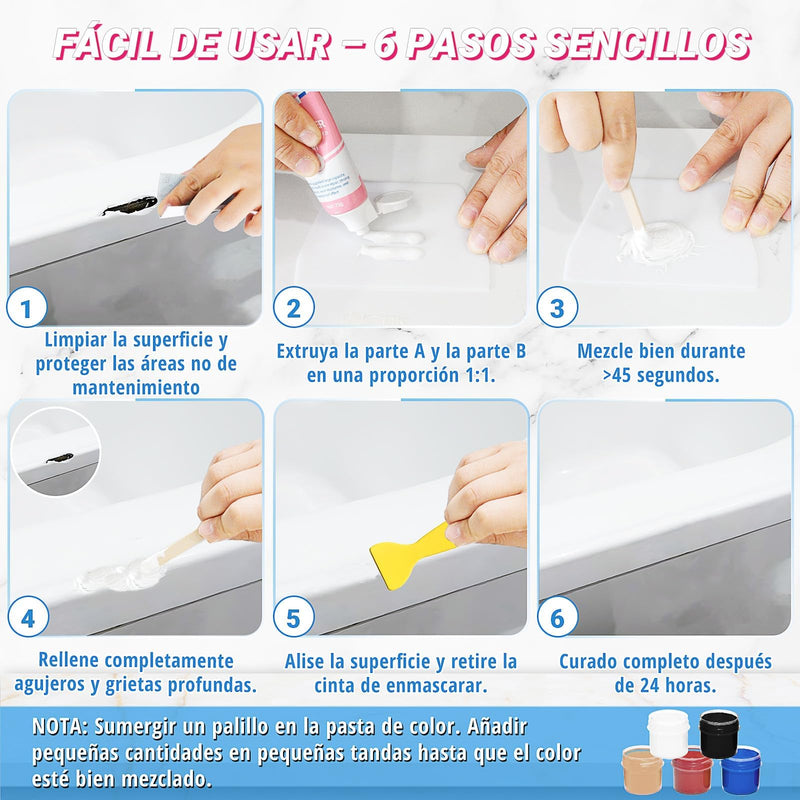 FÁCIL DE USAR – 6 PASOS SENCILLOS

1
Limpiar la superficie y proteger las áreas no de mantenimiento

2
Extruya la parte A y la parte B en una proporción 1:1.

3
Mezcle bien durante >45 segundos.

4
Rellene completamente agujeros y grietas profundas.

5
Alise la superficie y retire la cinta de enmascarar.

6
Curado completo después de 24 horas.

NOTA: Sumergir un palillo en la pasta de color. Añadir pequeñas cantidades en pequeñas tandas hasta que el color esté bien mezclado.