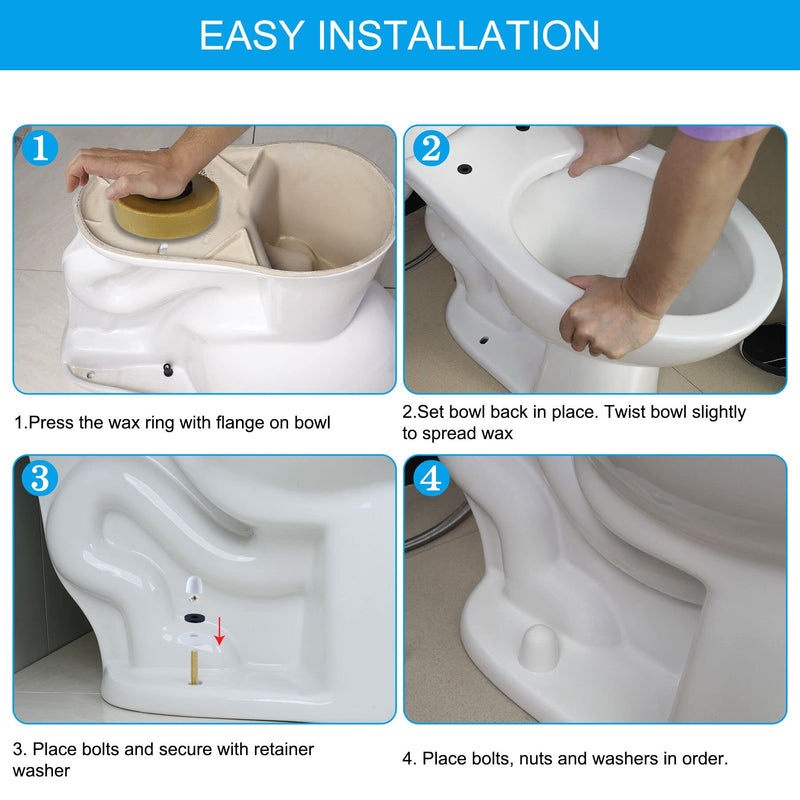 EASY INSTALLATION

1

1.Press the wax ring with flange on bowl

2

2.Set bowl back in place. Twist bowl slightly to spread wax

3

3. Place bolts and secure with retainer washer

4

4. Place bolts, nuts and washers in order.