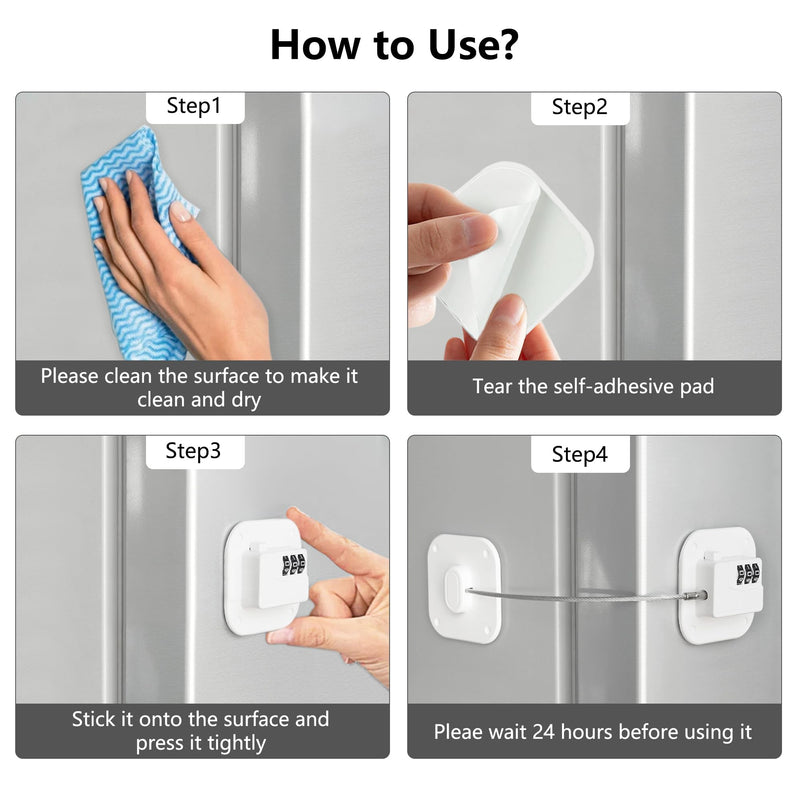 How to Use?

Step1

Please clean the surface to make it clean and dry

Step2

Tear the self-adhesive pad

Step3

Stick it onto the surface and press it tightly

Step4

Pleae wait 24 hours before using it