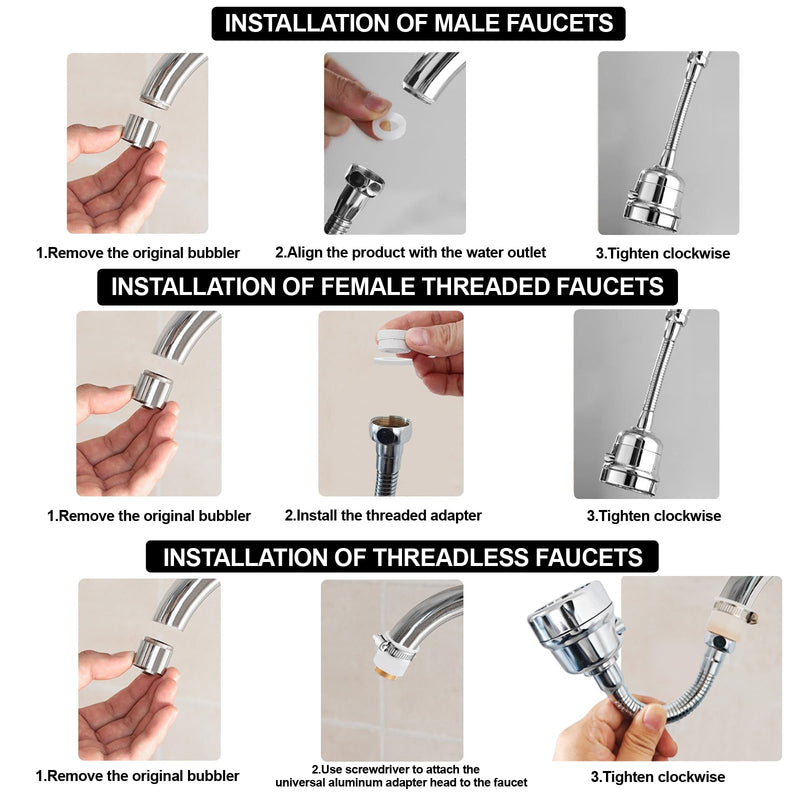 INSTALLATION OF MALE FAUCETS

1.Remove the original bubbler

2.Align the product with the water outlet

3.Tighten clockwise

INSTALLATION OF FEMALE THREADED FAUCETS

1.Remove the original bubbler

2.Install the threaded adapter

3.Tighten clockwise

INSTALLATION OF THREADLESS FAUCETS

1.Remove the original bubbler

2.Use screwdriver to attach the universal aluminum adapter head to the faucet

3.Tighten clockwise