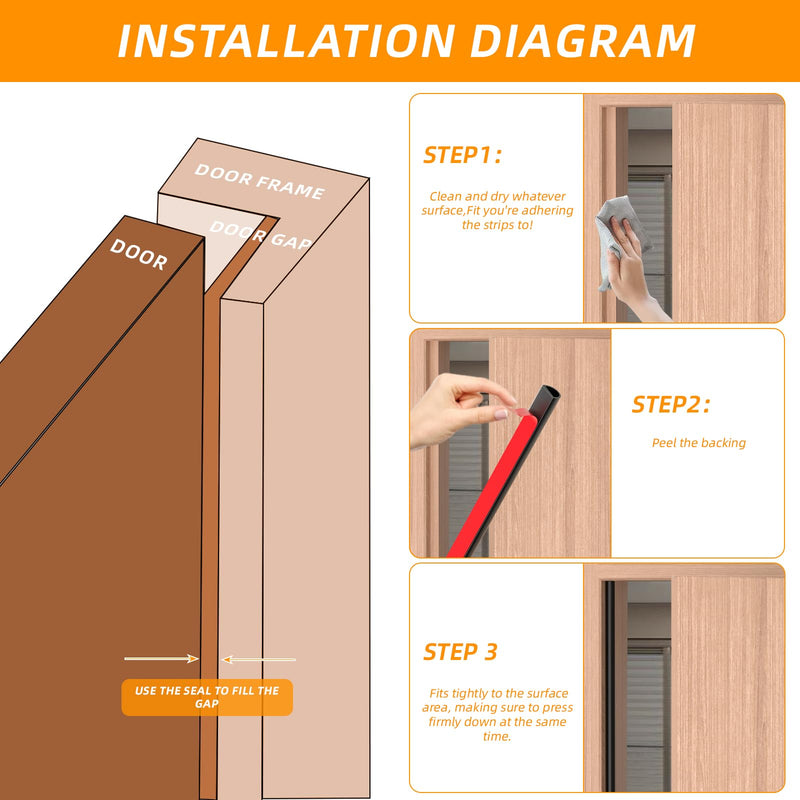 INSTALLATION DIAGRAM

DOOR FRAME

DOOR GAP

DOOR

USE THE SEAL TO FILL THE GAP

STEP1:

Clean and dry whatever surface,Fit you're adhering the strips to!

STEP2:

Peel the backing

STEP 3

Fits tightly to the surface area, making sure to press firmly down at the same time.