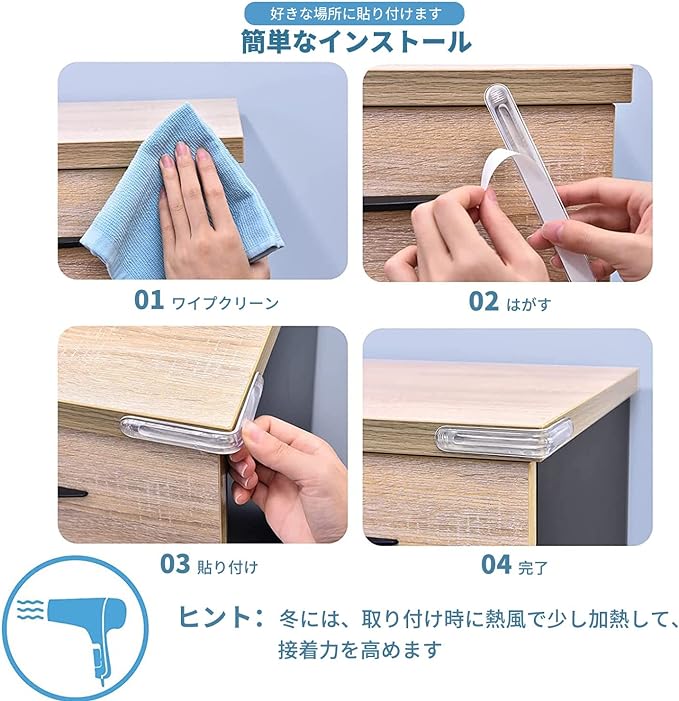 好きな場所に貼り付けます
簡単なインストール

01 ワイプクリーン

02 はがす

03 貼り付け

04 完了

ヒント： 冬には、取り付け時に熱風で少し加熱して、接着力を高めます