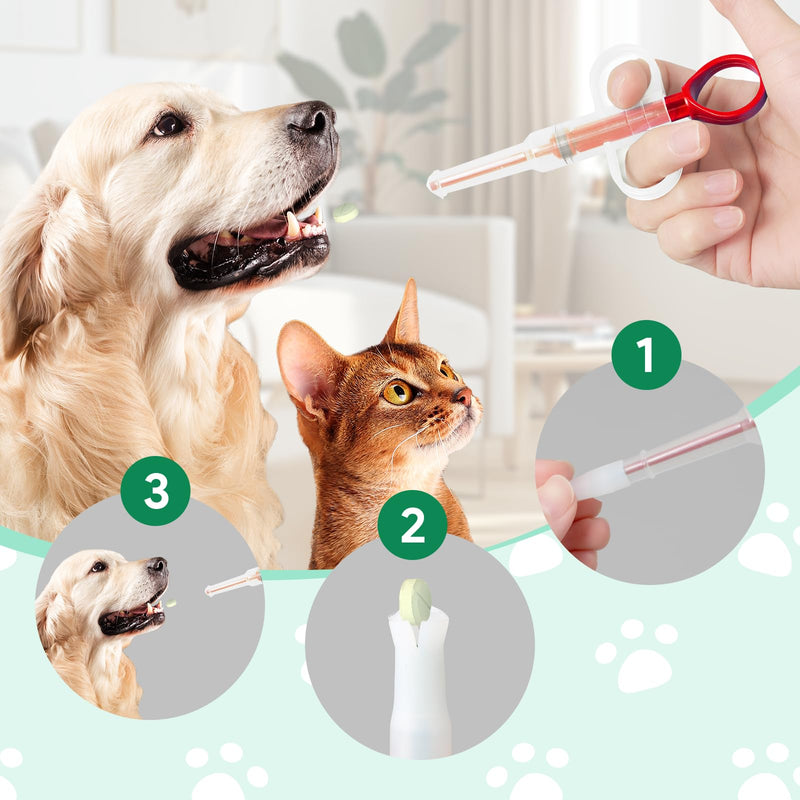 1

3

2