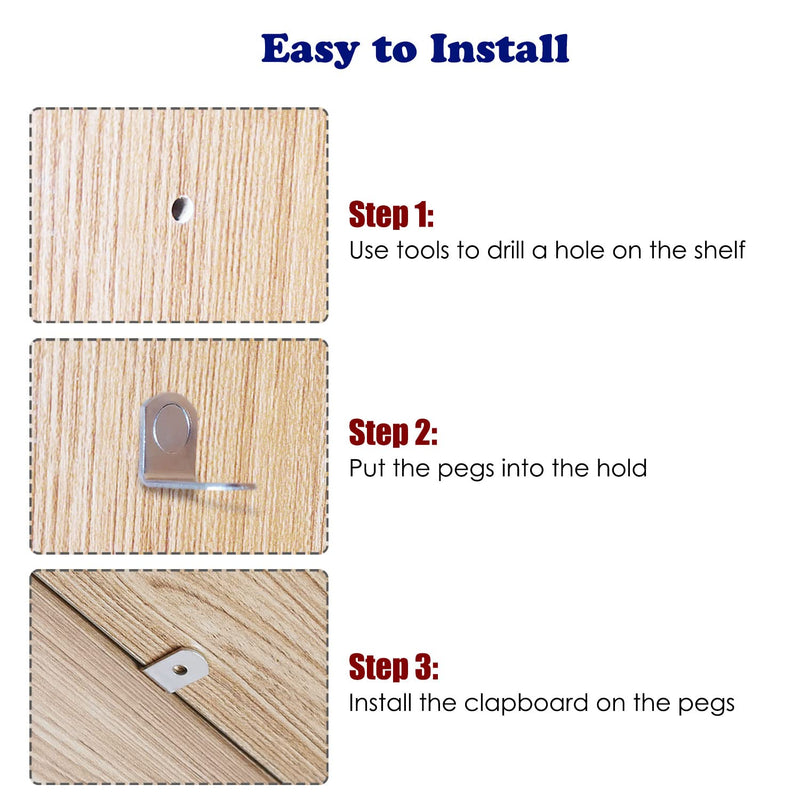 Easy to Install

Step 1:
Use tools to drill a hole on the shelf

Step 2:
Put the pegs into the hold

Step 3:
Install the clapboard on the pegs