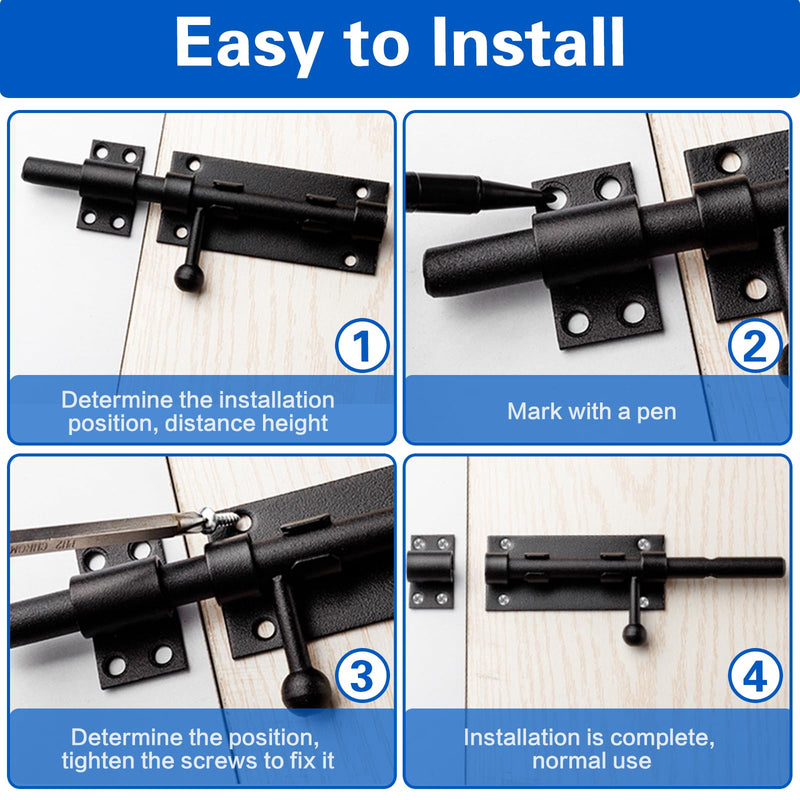 Easy to Install

1

Determine the installation position, distance height

2

Mark with a pen

3

Determine the position, tighten the screws to fix it

4

Installation is complete, normal use