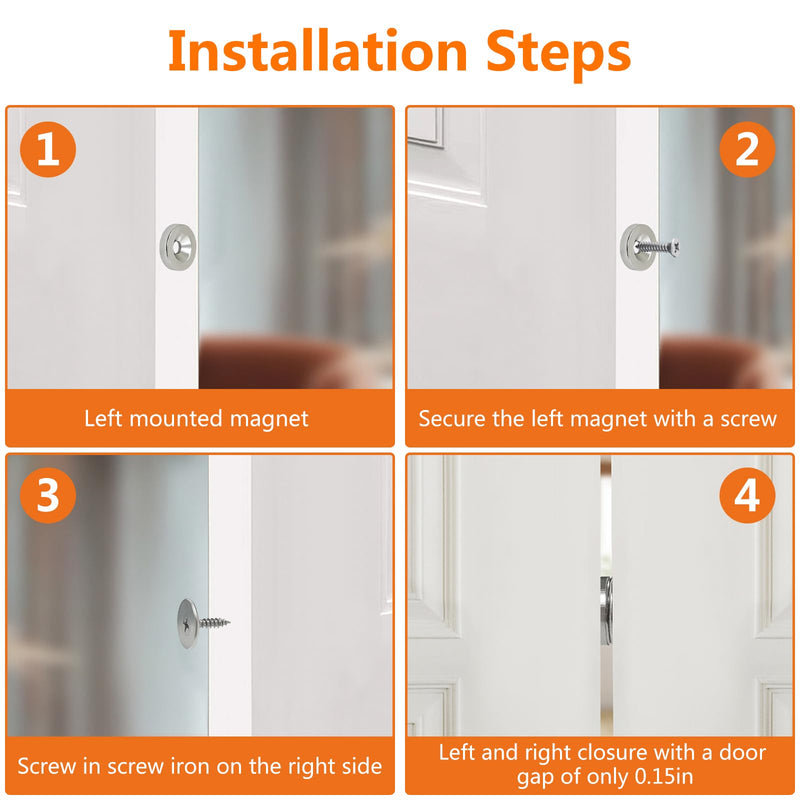 Installation Steps

1

Left mounted magnet

2

Secure the left magnet with a screw

3

Screw in screw iron on the right side

4

Left and right closure with a door gap of only 0.15in