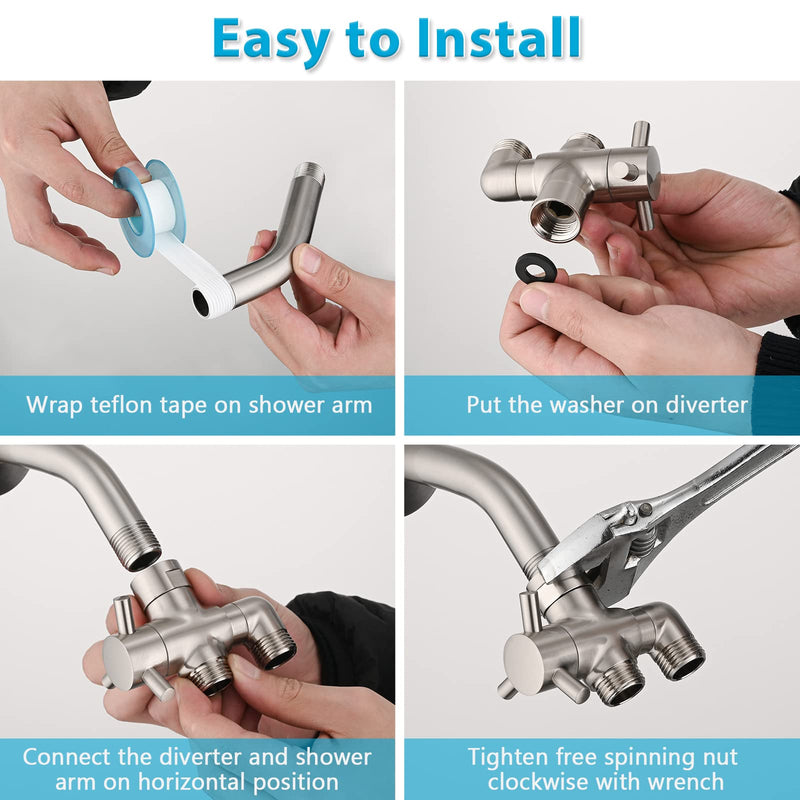 Easy to Install

Wrap teflon tape on shower arm

Put the washer on diverter

Connect the diverter and shower arm on horizontal position

Tighten free spinning nut clockwise with wrench