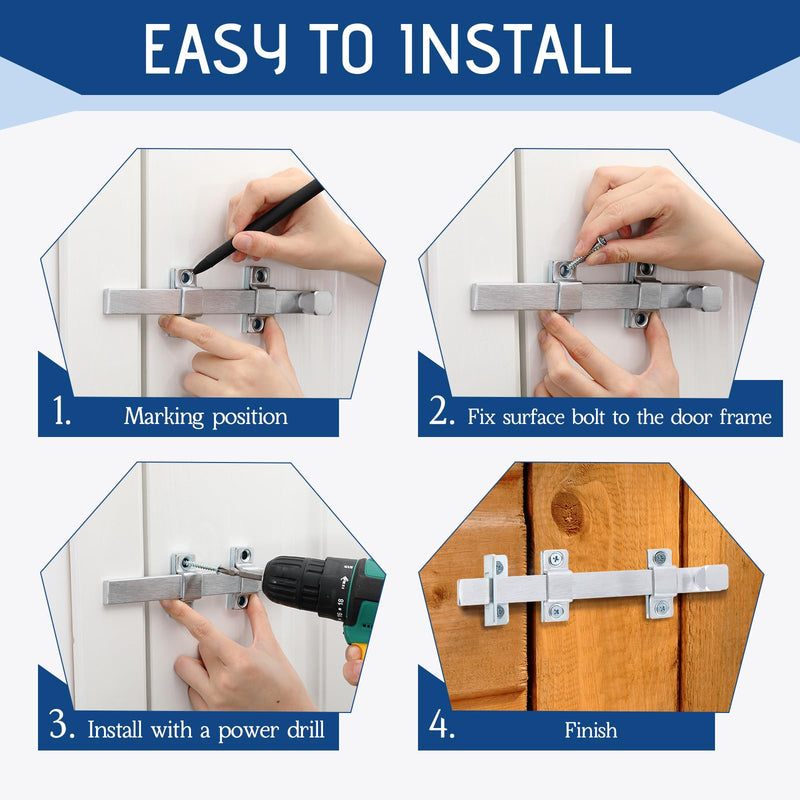 EASY TO INSTALL

1. Marking position

2. Fix surface bolt to the door frame

3. Install with a power drill

4. Finish