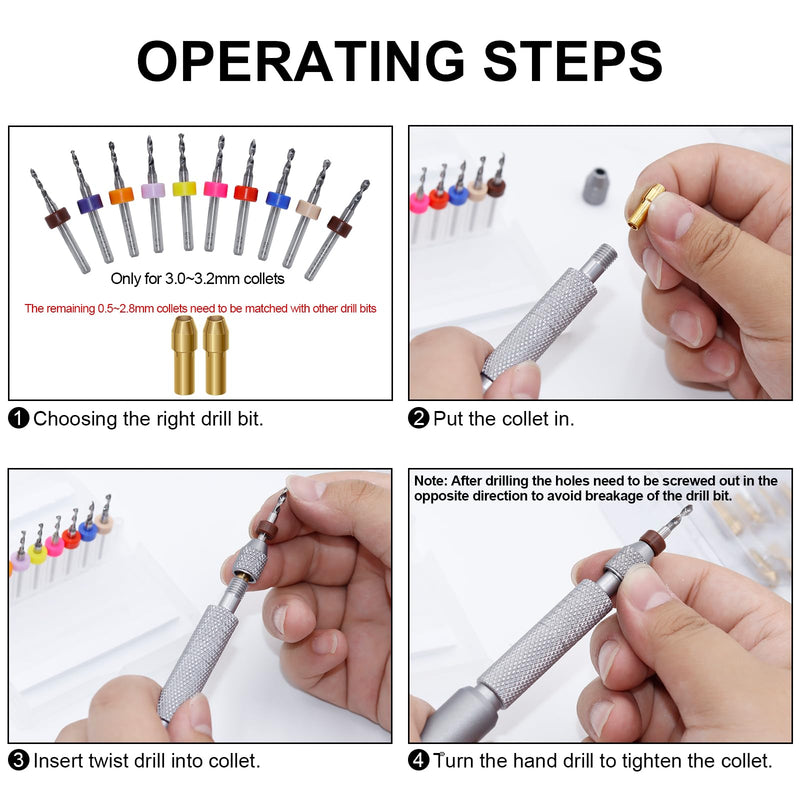 OPERATING STEPS

Only for 3.0~3.2mm collets

The remaining 0.5~2.8mm collets need to be matched with other drill bits

❶ Choosing the right drill bit.

❷ Put the collet in.

❸ Insert twist drill into collet.

Note: After drilling the holes need to be screwed out in the opposite direction to avoid breakage of the drill bit.

❹ Turn the hand drill to tighten the collet.