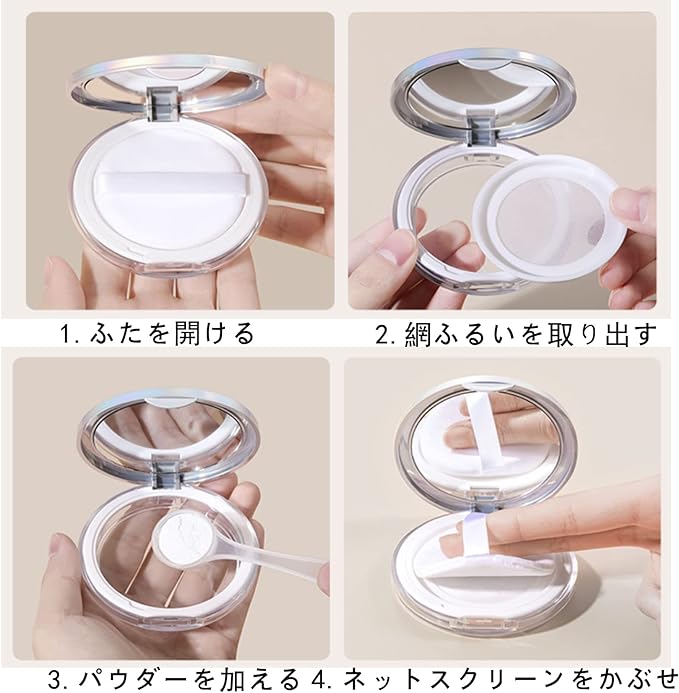 1. ふたを開ける

2. 網ふるいを取り出す

3. パウダーを加える

4. ネットスクリーンをかぶせ