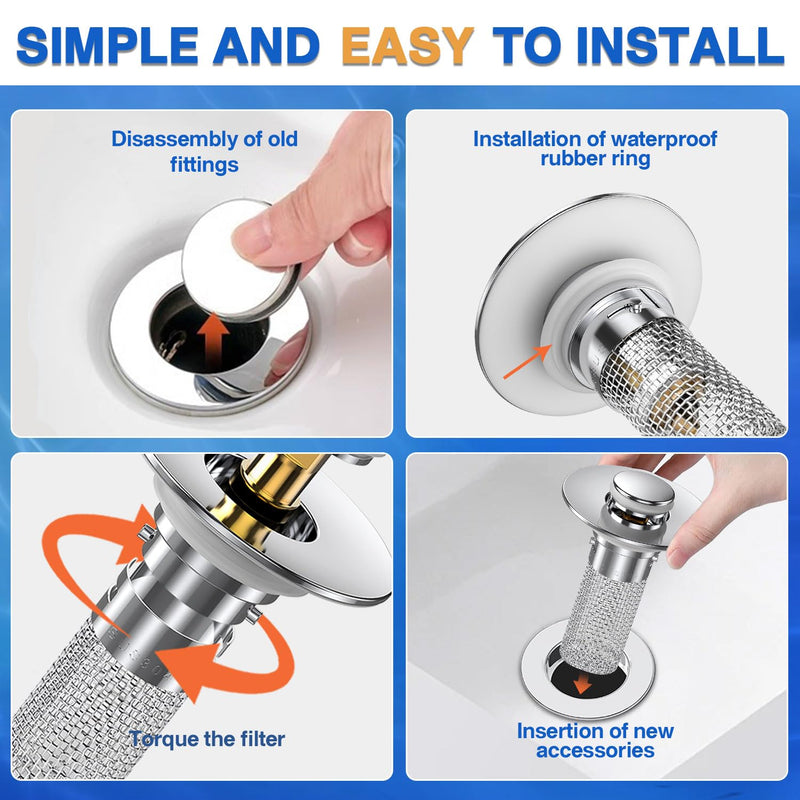 SIMPLE AND EASY TO INSTALL

Disassembly of old fittings

Installation of waterproof rubber ring

Torque the filter

Insertion of new accessories