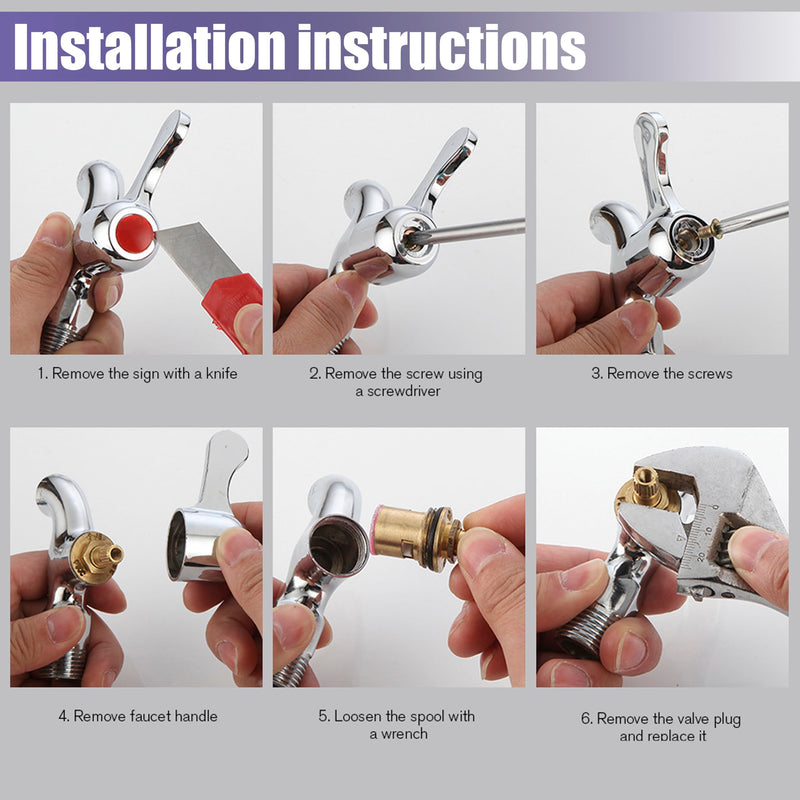 Installation instructions

1. Remove the sign with a knife

2. Remove the screw using a screwdriver

3. Remove the screws

4. Remove faucet handle

5. Loosen the spool with a wrench

10

20

6. Remove the valve plug and replace it