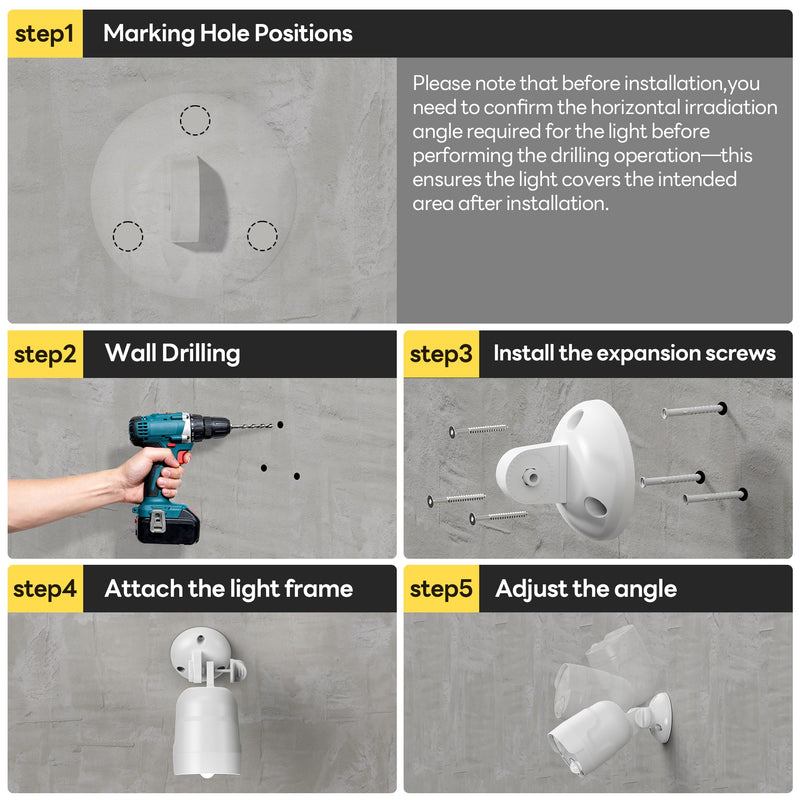 step1 Marking Hole Positions

Please note that before installation,you need to confirm the horizontal irradiation angle required for the light before performing the drilling operation—this ensures the light covers the intended area after installation.

step2 Wall Drilling

step3 Install the expansion screws

step4 Attach the light frame

step5 Adjust the angle