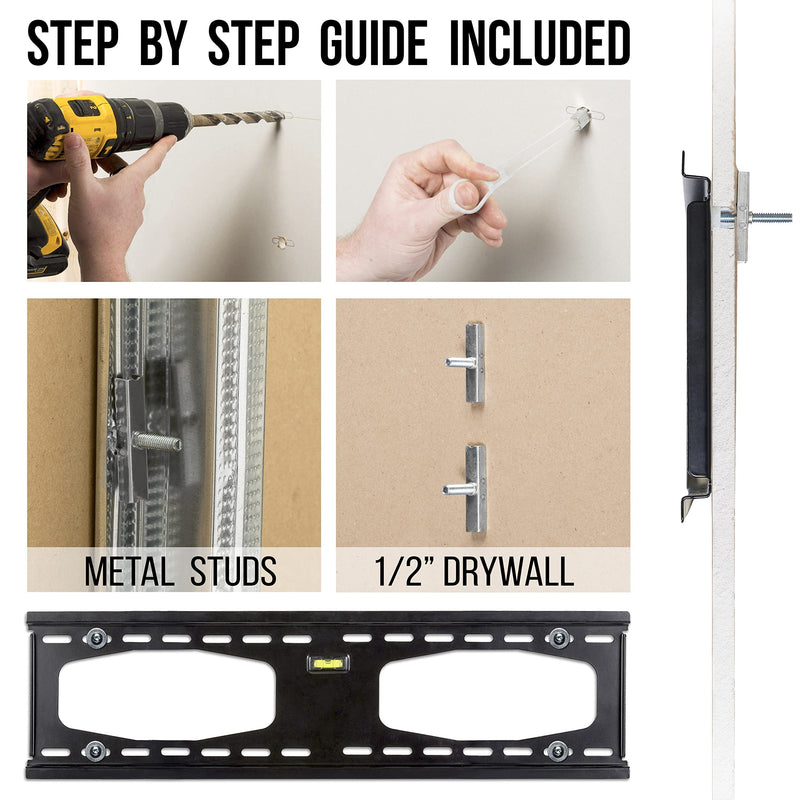 STEP BY STEP GUIDE INCLUDED

METAL STUDS

1/2" DRYWALL