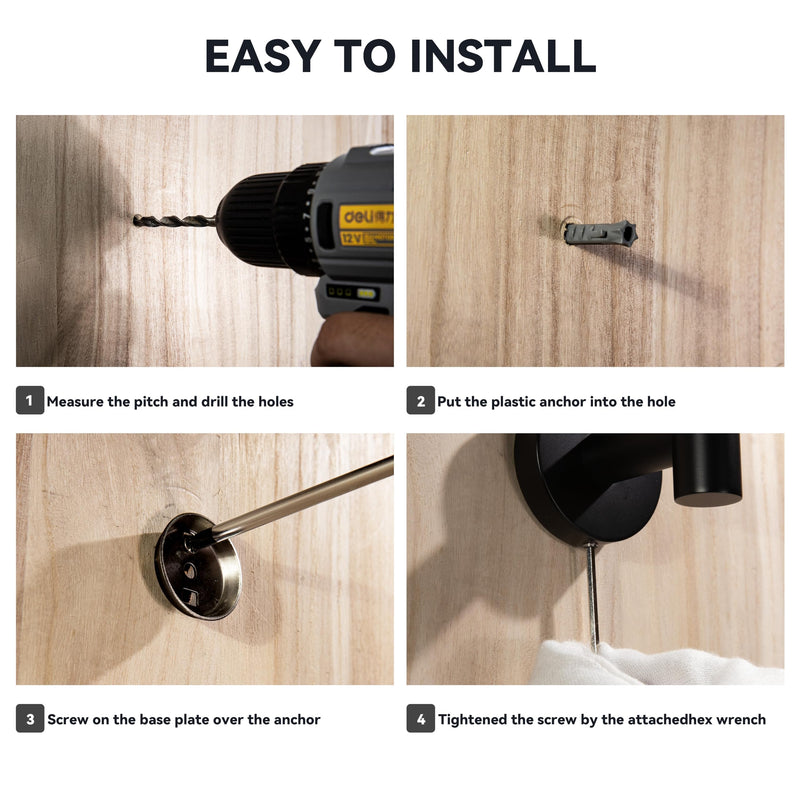 EASY TO INSTALL

deli 得力
12V

1 Measure the pitch and drill the holes

2 Put the plastic anchor into the hole

3 Screw on the base plate over the anchor

4 Tightened the screw by the attachedhex wrench