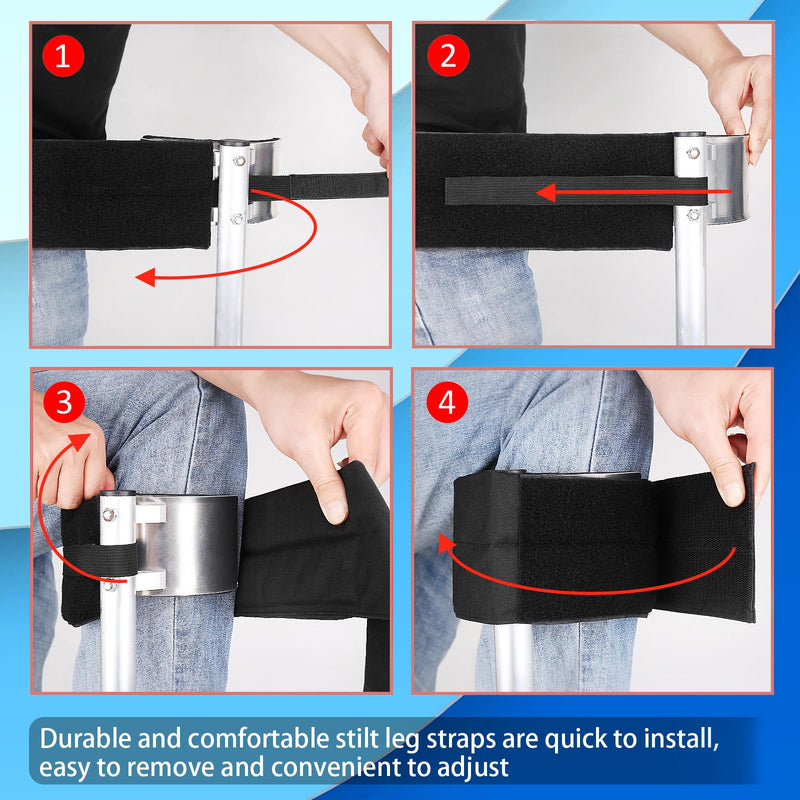 1

2

3

4

Durable and comfortable stilt leg straps are quick to install, easy to remove and convenient to adjust