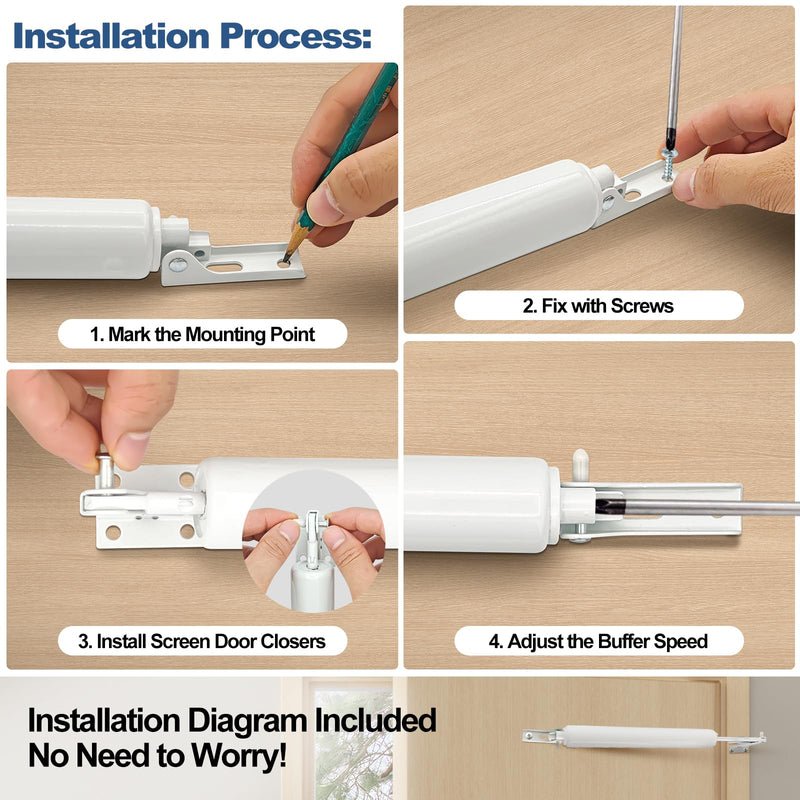 Installation Process:

1. Mark the Mounting Point

2. Fix with Screws

3. Install Screen Door Closers

4. Adjust the Buffer Speed

Installation Diagram Included
No Need to Worry!