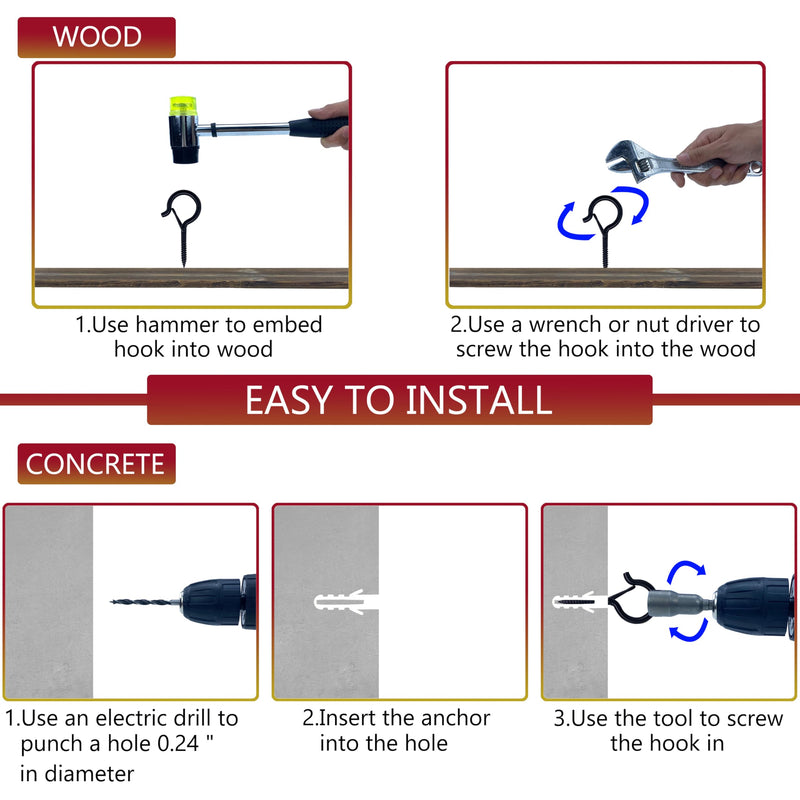 WOOD

1.Use hammer to embed hook into wood

2.Use a wrench or nut driver to screw the hook into the wood

EASY TO INSTALL

CONCRETE

1.Use an electric drill to punch a hole 0.24 " in diameter

2.Insert the anchor into the hole

3.Use the tool to screw the hook in