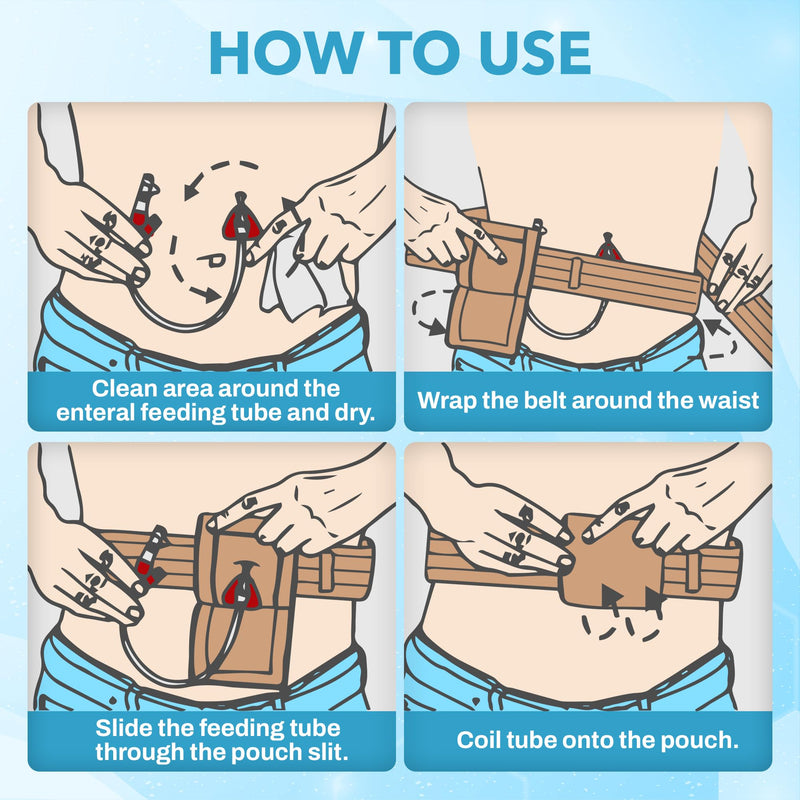 HOW TO USE

Clean area around the enteral feeding tube and dry.

Wrap the belt around the waist

Slide the feeding tube through the pouch slit.

Coil tube onto the pouch.