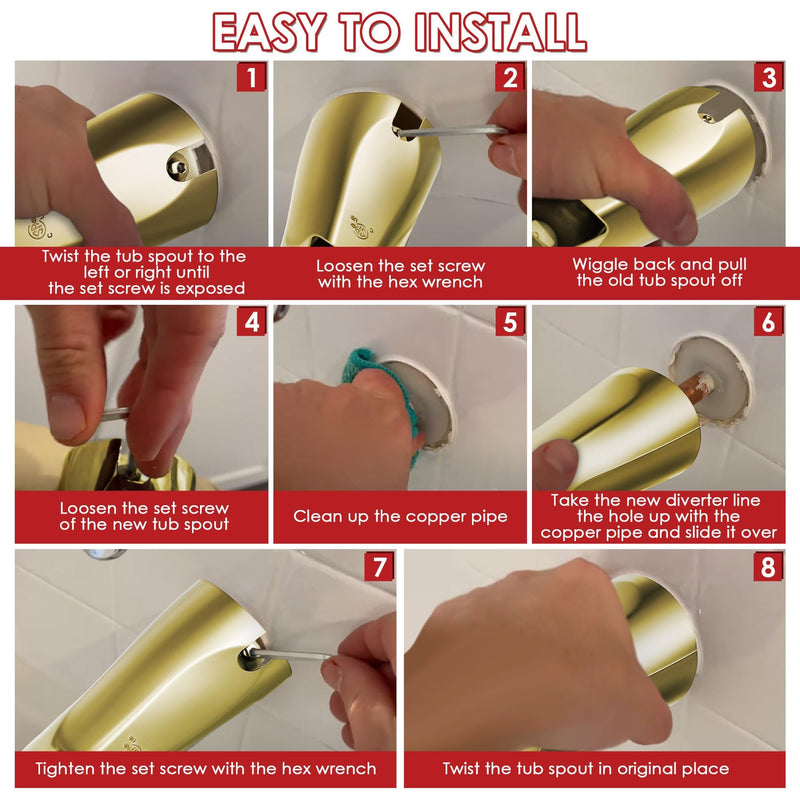 EASY TO INSTALL

1
Twist the tub spout to the left or right until the set screw is exposed

2
Loosen the set screw with the hex wrench

3
Wiggle back and pull the old tub spout off

4
Loosen the set screw of the new tub spout

5
Clean up the copper pipe

6
Take the new diverter line the hole up with the copper pipe and slide it over

7
Tighten the set screw with the hex wrench

8
Twist the tub spout in original place