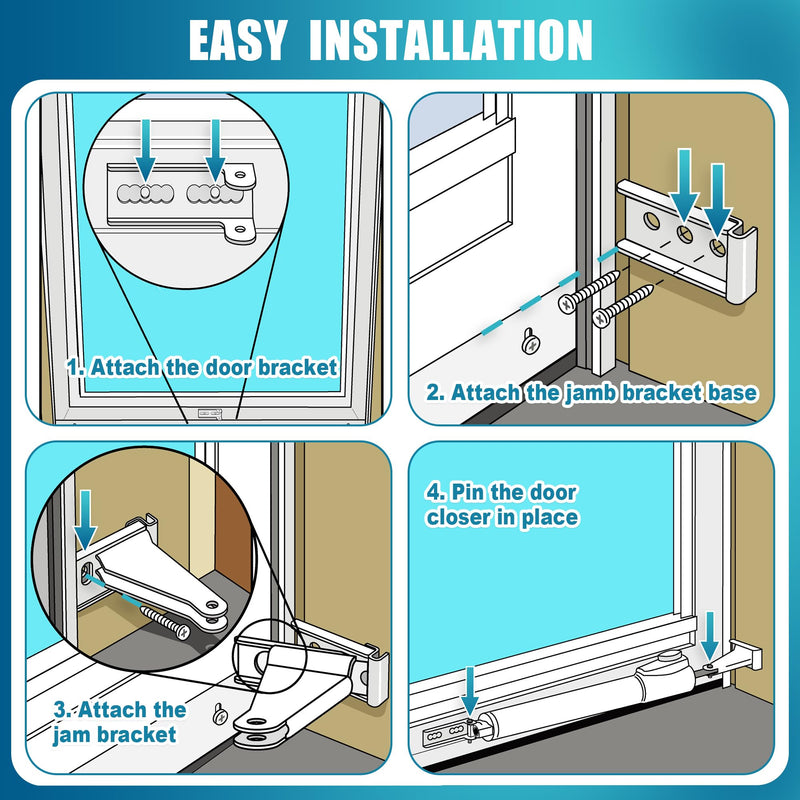 EASY INSTALLATION

1. Attach the door bracket

2. Attach the jamb bracket base

3. Attach the jam bracket

4. Pin the door closer in place