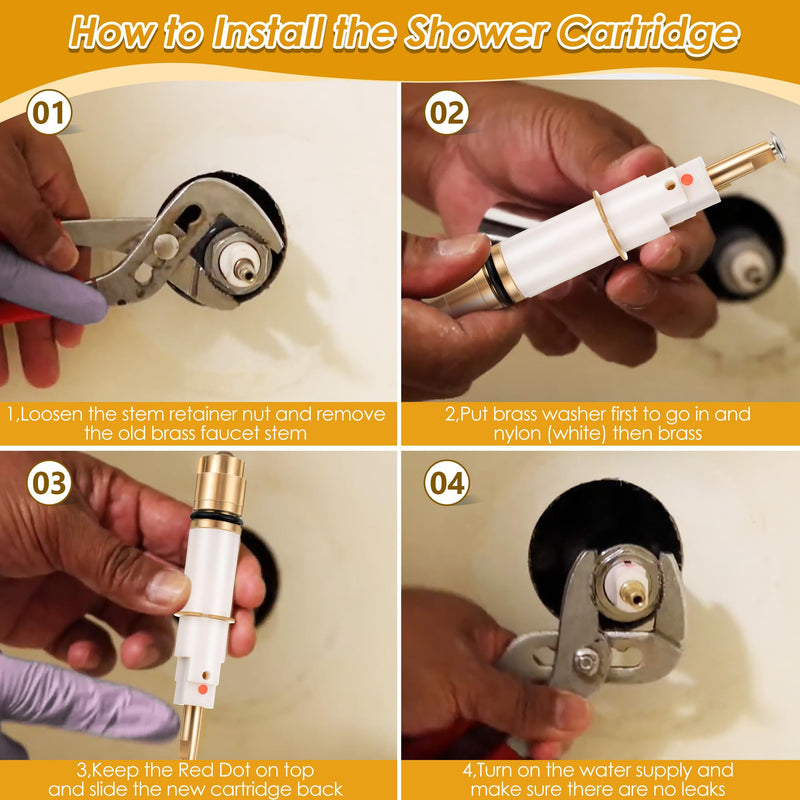 How to Install the Shower Cartridge

01

1,Loosen the stem retainer nut and remove the old brass faucet stem

02

2,Put brass washer first to go in and nylon (white) then brass

03

3,Keep the Red Dot on top and slide the new cartridge back

04

4,Turn on the water supply and make sure there are no leaks