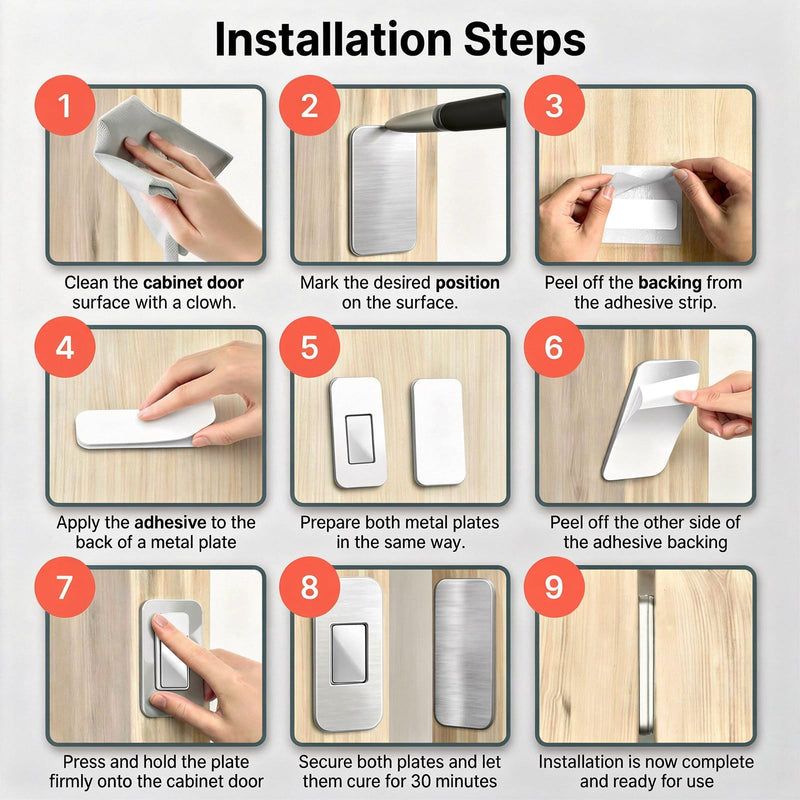 Installation Steps

1

Clean the cabinet door surface with a clowh.

2

Mark the desired position on the surface.

3

Peel off the backing from the adhesive strip.

4

Apply the adhesive to the back of a metal plate

5

Prepare both metal plates in the same way.

6

Peel off the other side of the adhesive backing

7

Press and hold the plate firmly onto the cabinet door

8

Secure both plates and let them cure for 30 minutes

9

Installation is now complete and ready for use