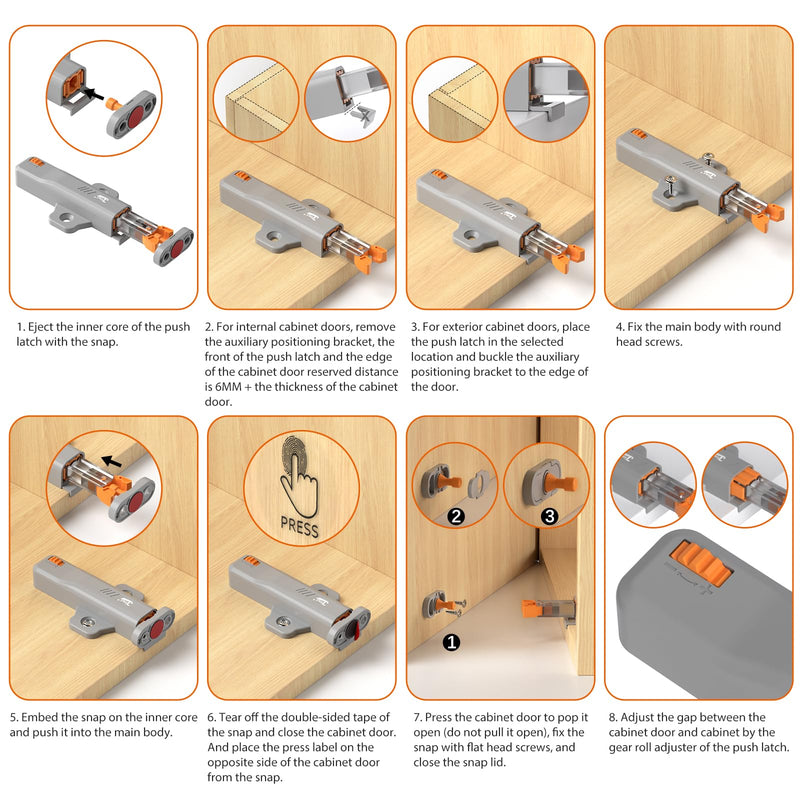 1. Eject the inner core of the push latch with the snap.

2. For internal cabinet doors, remove the auxiliary positioning bracket, the front of the push latch and the edge of the cabinet door reserved distance is 6MM + the thickness of the cabinet door.

3. For exterior cabinet doors, place the push latch in the selected location and buckle the auxiliary positioning bracket to the edge of the door.

4. Fix the main body with round head screws.

PRESS

2

3

1

5. Embed the snap on the inner core and push it into the main body.

6. Tear off the double-sided tape of the snap and close the cabinet door. And place the press label on the opposite side of the cabinet door from the snap.

7. Press the cabinet door to pop it open (do not pull it open), fix the snap with flat head screws, and close the snap lid.

8. Adjust the gap between the cabinet door and cabinet by the gear roll adjuster of the push latch.