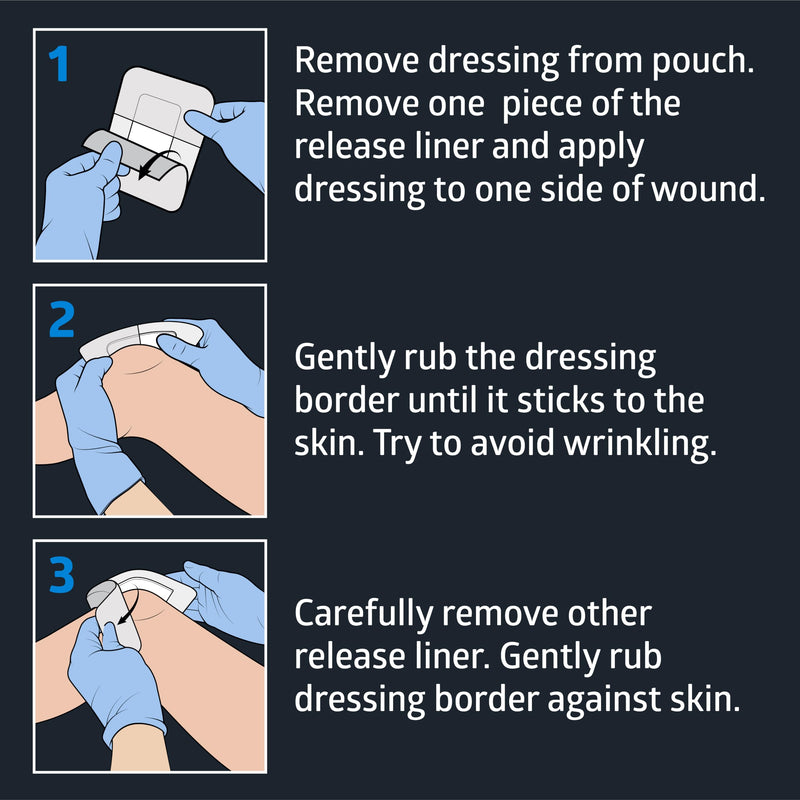 1

Remove dressing from pouch. Remove one piece of the release liner and apply dressing to one side of wound.

2

Gently rub the dressing border until it sticks to the skin. Try to avoid wrinkling.

3

Carefully remove other release liner. Gently rub dressing border against skin.