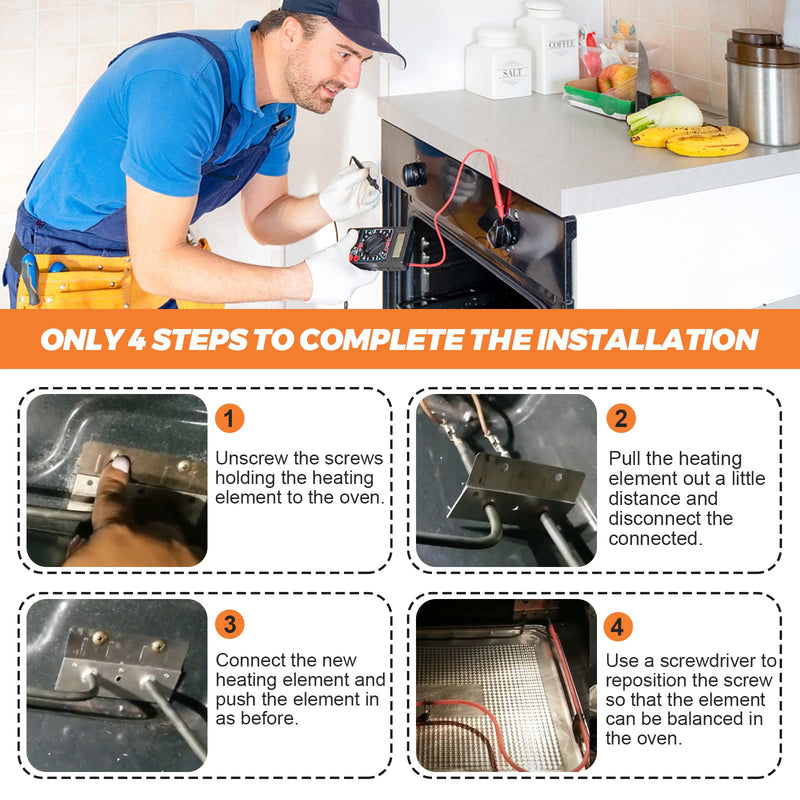 SALT

COFFEE

ONLY 4 STEPS TO COMPLETE THE INSTALLATION

1

Unscrew the screws holding the heating element to the oven.

2

Pull the heating element out a little distance and disconnect the connected.

3

Connect the new heating element and push the element in as before.

4

Use a screwdriver to reposition the screw so that the element can be balanced in the oven.