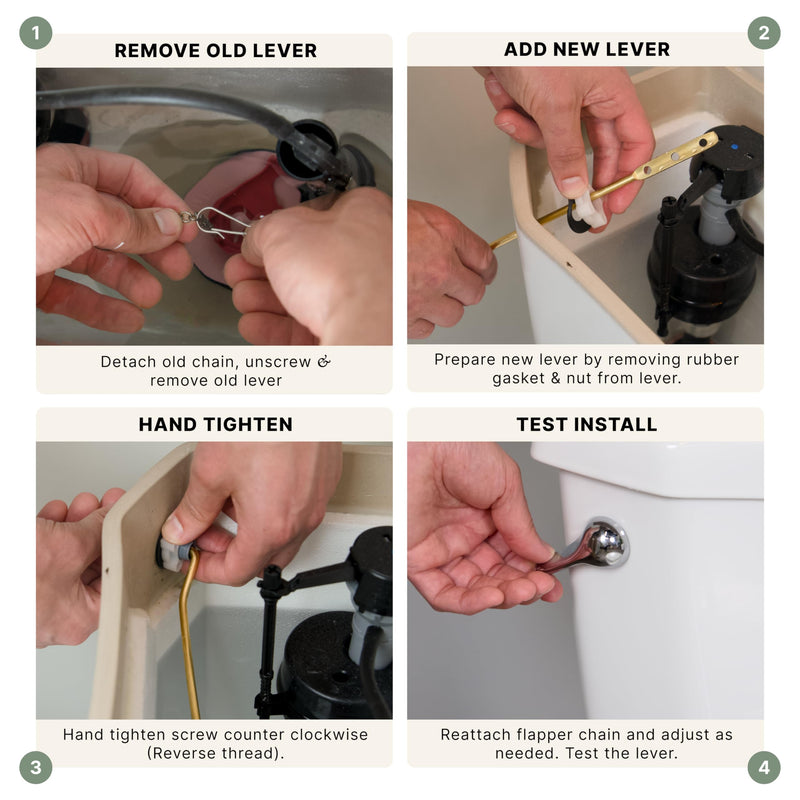 1

REMOVE OLD LEVER

Detach old chain, unscrew & remove old lever

2

ADD NEW LEVER

Prepare new lever by removing rubber gasket & nut from lever.

HAND TIGHTEN

Hand tighten screw counter clockwise (Reverse thread).

3

TEST INSTALL

Reattach flapper chain and adjust as needed. Test the lever.

4