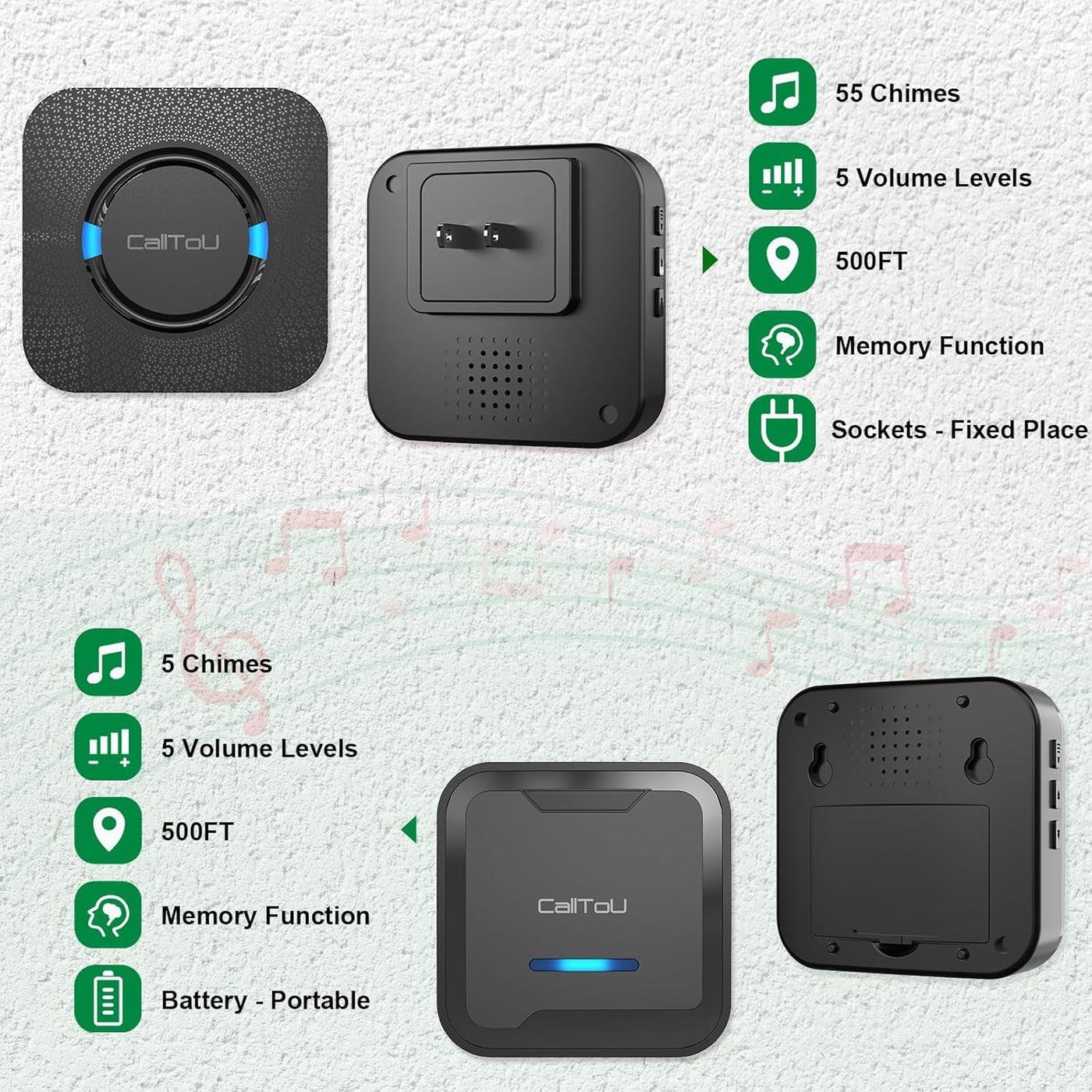 CallToU

55 Chimes

5 Volume Levels

500FT

Memory Function

Sockets - Fixed Place

5 Chimes

5 Volume Levels

500FT

Memory Function

Battery - Portable

CallToU