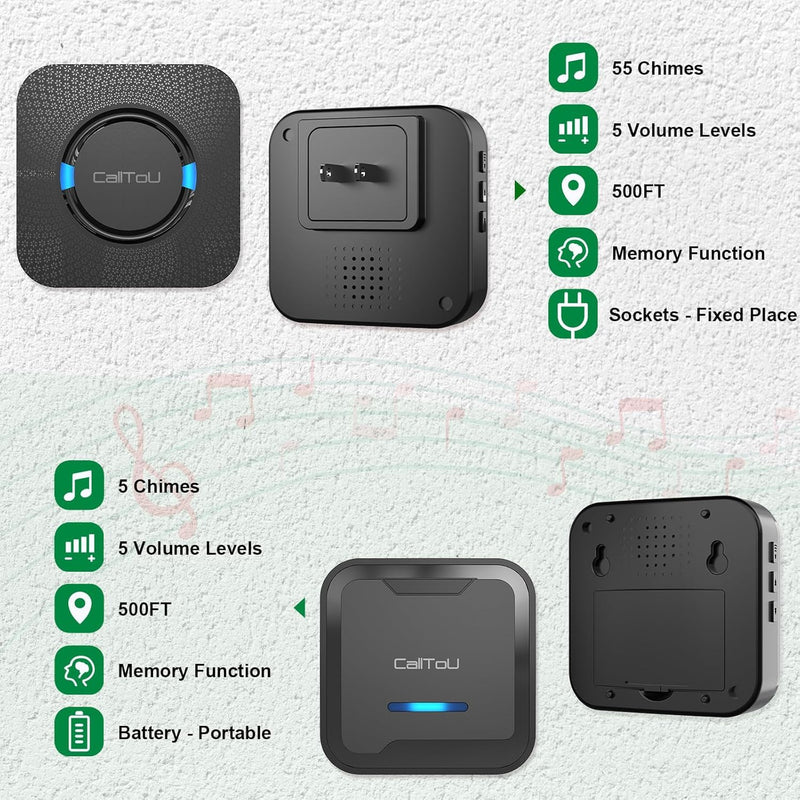 CallToU

55 Chimes

5 Volume Levels

500FT

Memory Function

Sockets - Fixed Place

5 Chimes

5 Volume Levels

500FT

Memory Function

Battery - Portable

CallToU