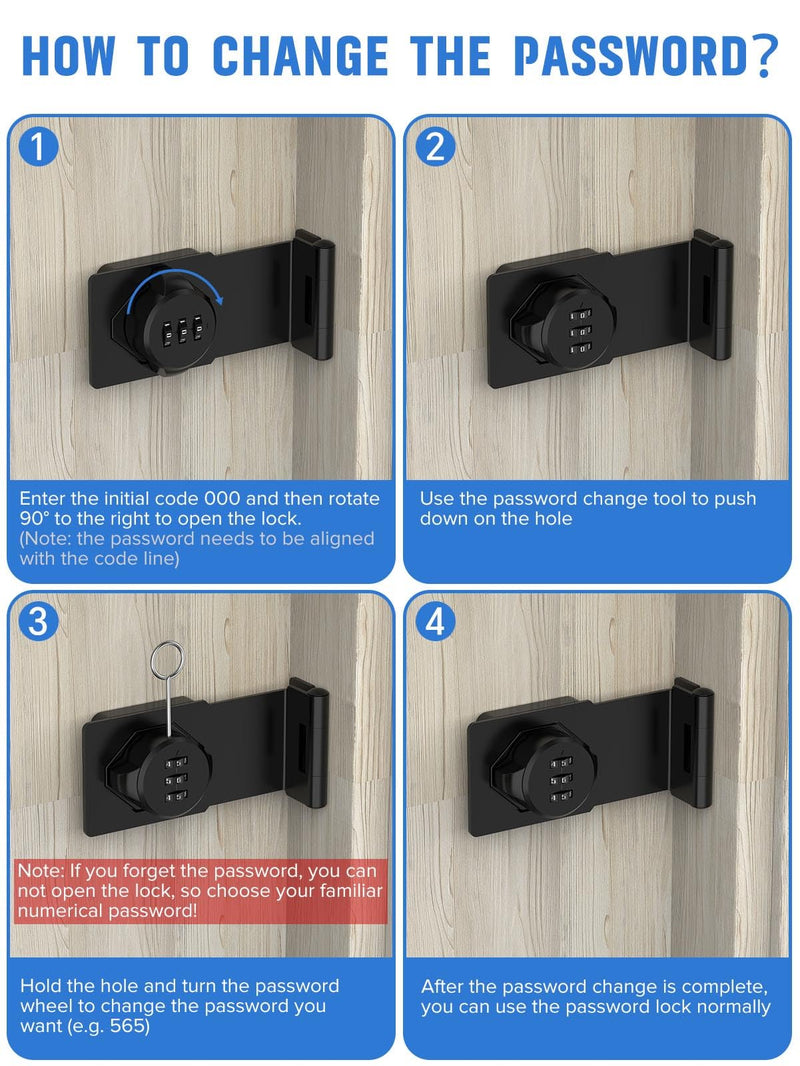 HOW TO CHANGE THE PASSWORD?

1

Enter the initial code 000 and then rotate 90° to the right to open the lock.
(Note: the password needs to be aligned with the code line)

2

Use the password change tool to push down on the hole

3

Note: If you forget the password, you can not open the lock, so choose your familiar numerical password!

Hold the hole and turn the password wheel to change the password you want (e.g. 565)

4

After the password change is complete, you can use the password lock normally