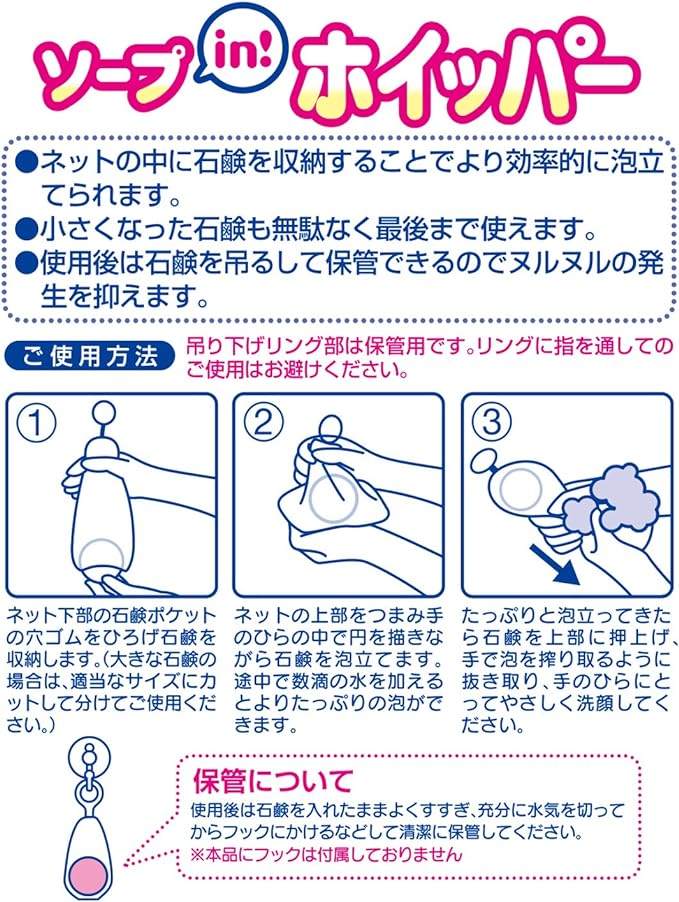 ソープ in! ホイッパー

●ネットの中に石鹸を収納することでより効率的に泡立てられます。
●小さくなった石鹸も無駄なく最後まで使えます。
●使用後は石鹸を吊るして保管できるのでヌルヌルの発生を抑えます。

ご使用方法
吊り下げリング部は保管用です。リングに指を通してのご使用はお避けください。

①
ネット下部の石鹸ポケットの穴ゴムをひろげ石鹸を収納します。(大きな石鹸の場合は、適当なサイズにカットして分けてご使用ください。)

②
ネットの上部をつまみ手のひらの中で円を描きながら石鹸を泡立てます。途中で数滴の水を加えるとよりたっぷりの泡ができます。

③
たっぷりと泡立ってきたら石鹸を上部に押上げ、手で泡を搾り取るように抜き取り、手のひらにとってやさしく洗顔してください。

保管について
使用後は石鹸を入れたままよくすすぎ、充分に水気を切ってからフックにかけるなどして清潔に保管してください。
※本品にフックは付属しておりません