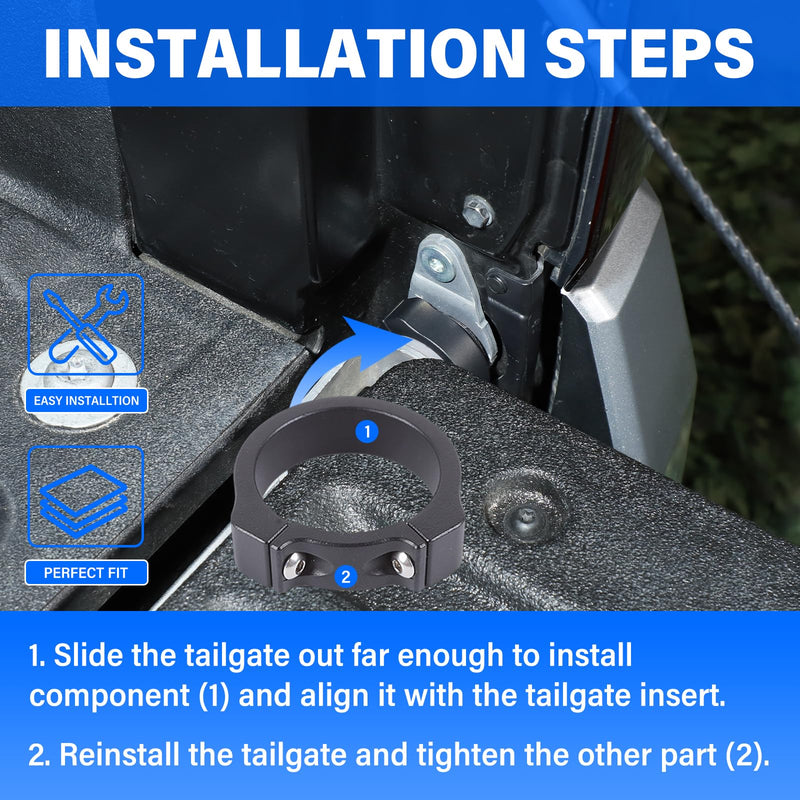 INSTALLATION STEPS

EASY INSTALLTION

PERFECT FIT

1

2

1. Slide the tailgate out far enough to install component (1) and align it with the tailgate insert.

2. Reinstall the tailgate and tighten the other part (2).