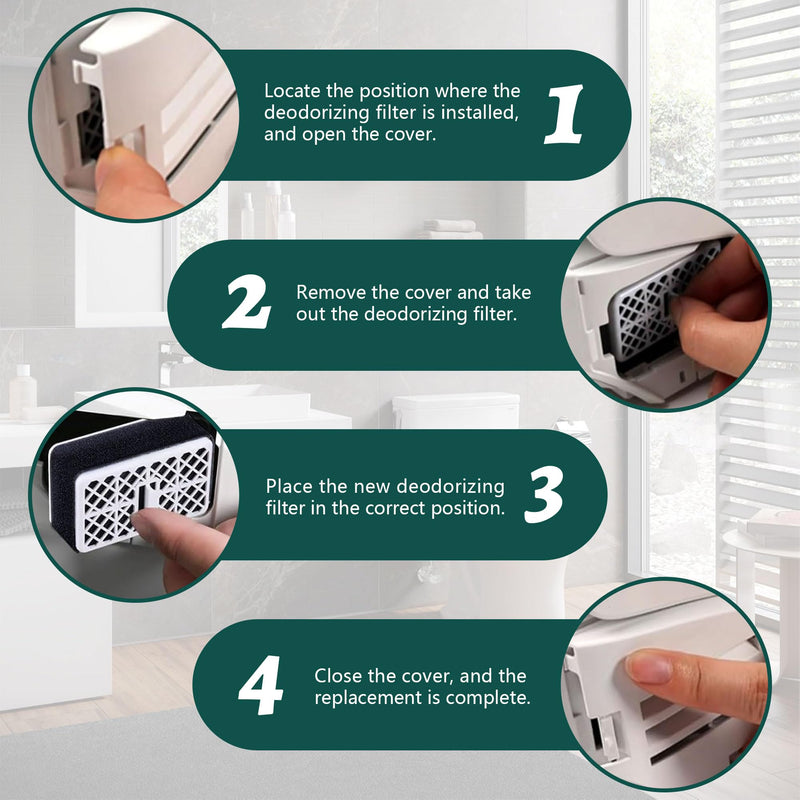 Locate the position where the deodorizing filter is installed, and open the cover. 1

2 Remove the cover and take out the deodorizing filter.

Place the new deodorizing filter in the correct position. 3

4 Close the cover, and the replacement is complete.