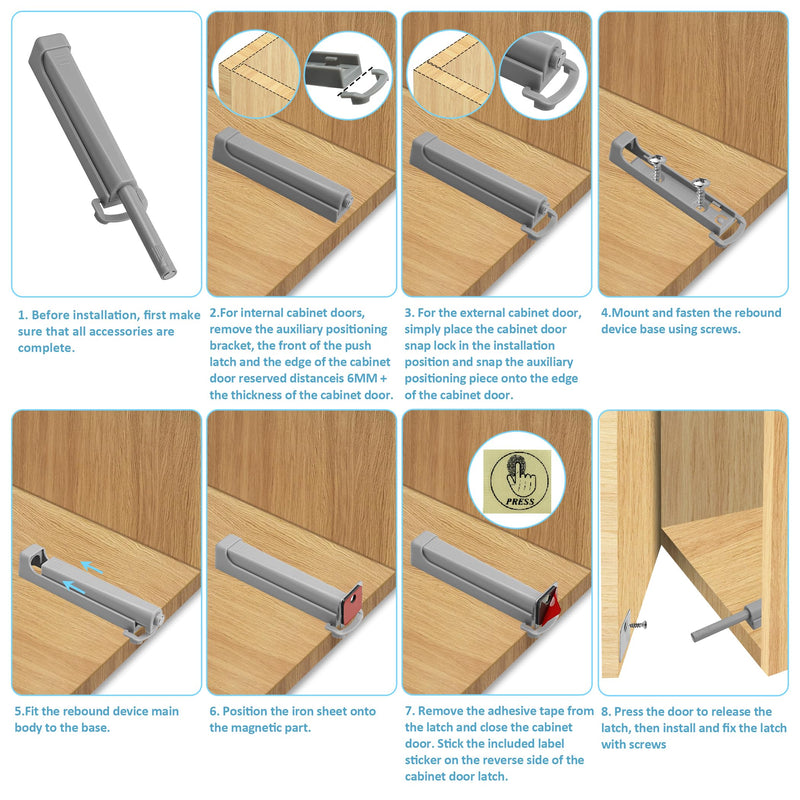 1. Before installation, first make sure that all accessories are complete.

2.For internal cabinet doors, remove the auxiliary positioning bracket, the front of the push latch and the edge of the cabinet door reserved distanceis 6MM + the thickness of the cabinet door.

3. For the external cabinet door, simply place the cabinet door snap lock in the installation position and snap the auxiliary positioning piece onto the edge of the cabinet door.

4.Mount and fasten the rebound device base using screws.

PRESS

5.Fit the rebound device main body to the base.

6. Position the iron sheet onto the magnetic part.

7. Remove the adhesive tape from the latch and close the cabinet door. Stick the included label sticker on the reverse side of the cabinet door latch.

8. Press the door to release the latch, then install and fix the latch with screws