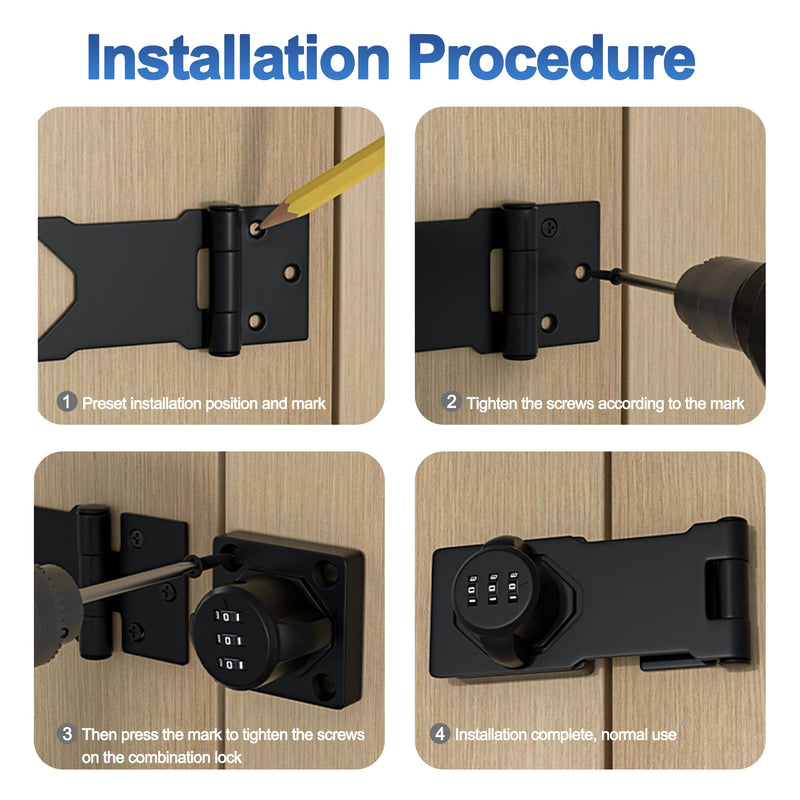 Installation Procedure

1 Preset installation position and mark

2 Tighten the screws according to the mark

3 Then press the mark to tighten the screws on the combination lock

4 Installation complete, normal use