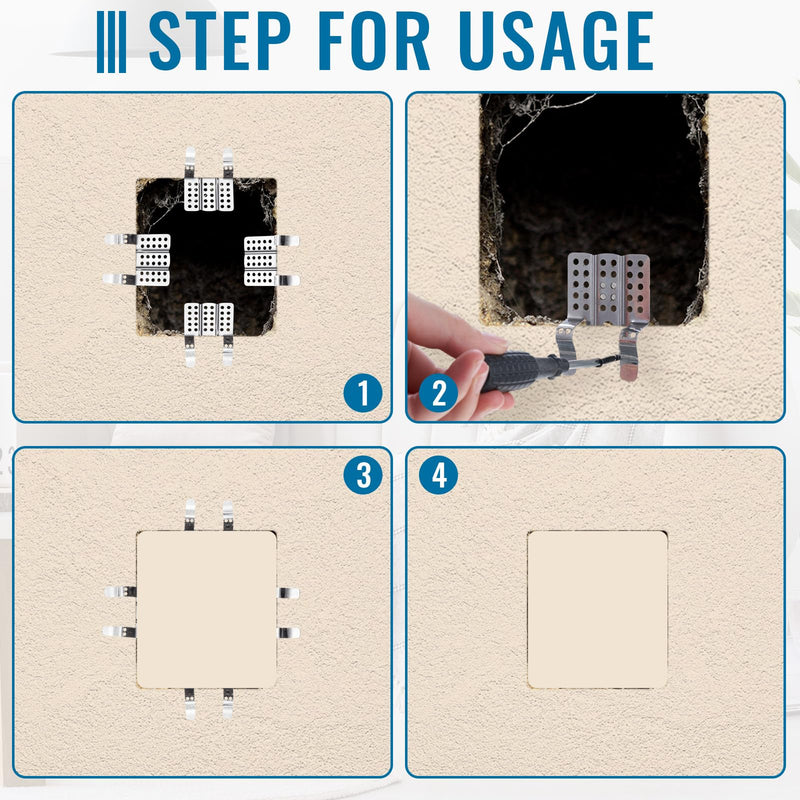 STEP FOR USAGE

1

2

3

4