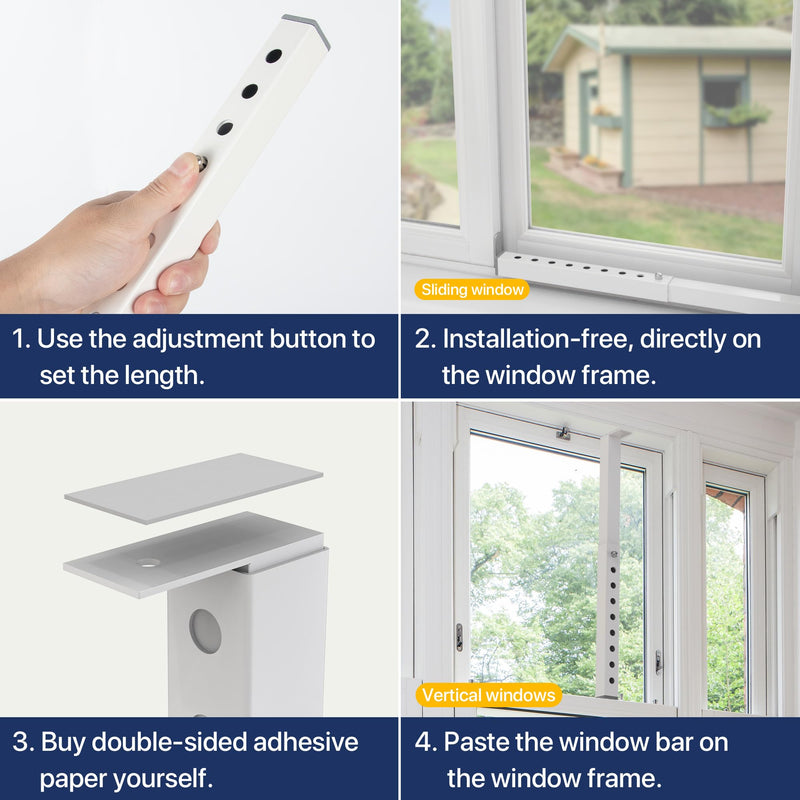 1. Use the adjustment button to set the length.

Sliding window

2. Installation-free, directly on the window frame.

3. Buy double-sided adhesive paper yourself.

Vertical windows

4. Paste the window bar on the window frame.